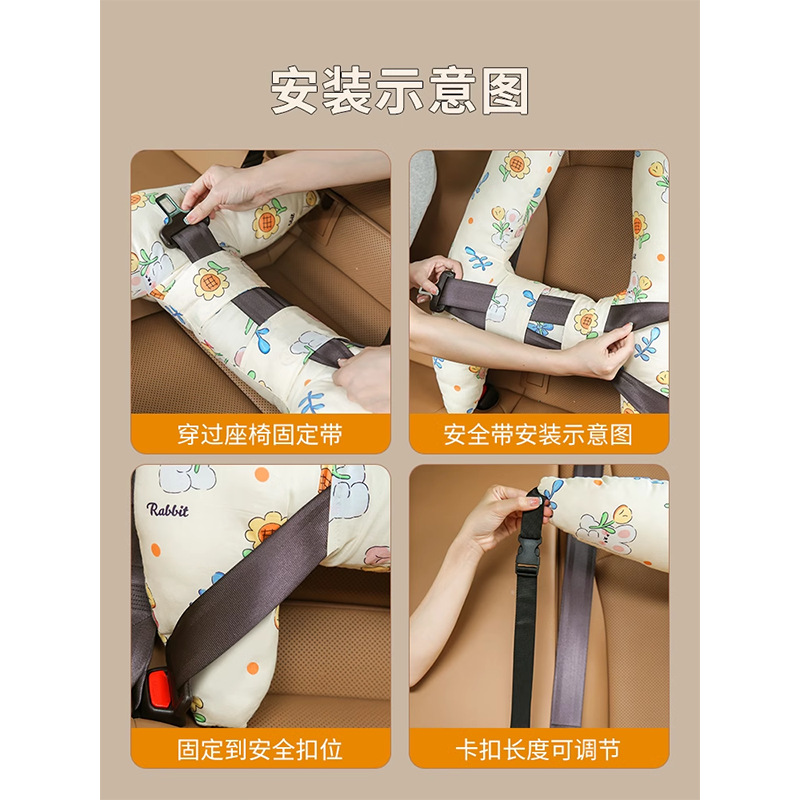 安装示意图

穿过座椅固定带

安全带安装示意图

Rabbit

固定到安全扣位

卡扣长度可调节