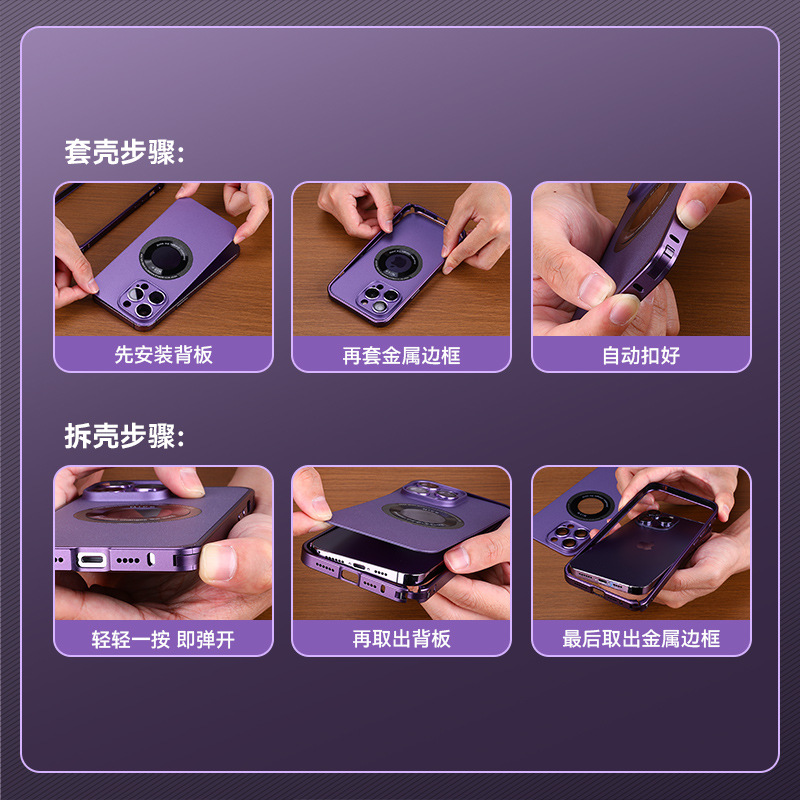 套壳步骤:

先安装背板

再套金属边框

自动扣好

拆壳步骤:

轻轻一按 即弹开

再取出背板

最后取出金属边框