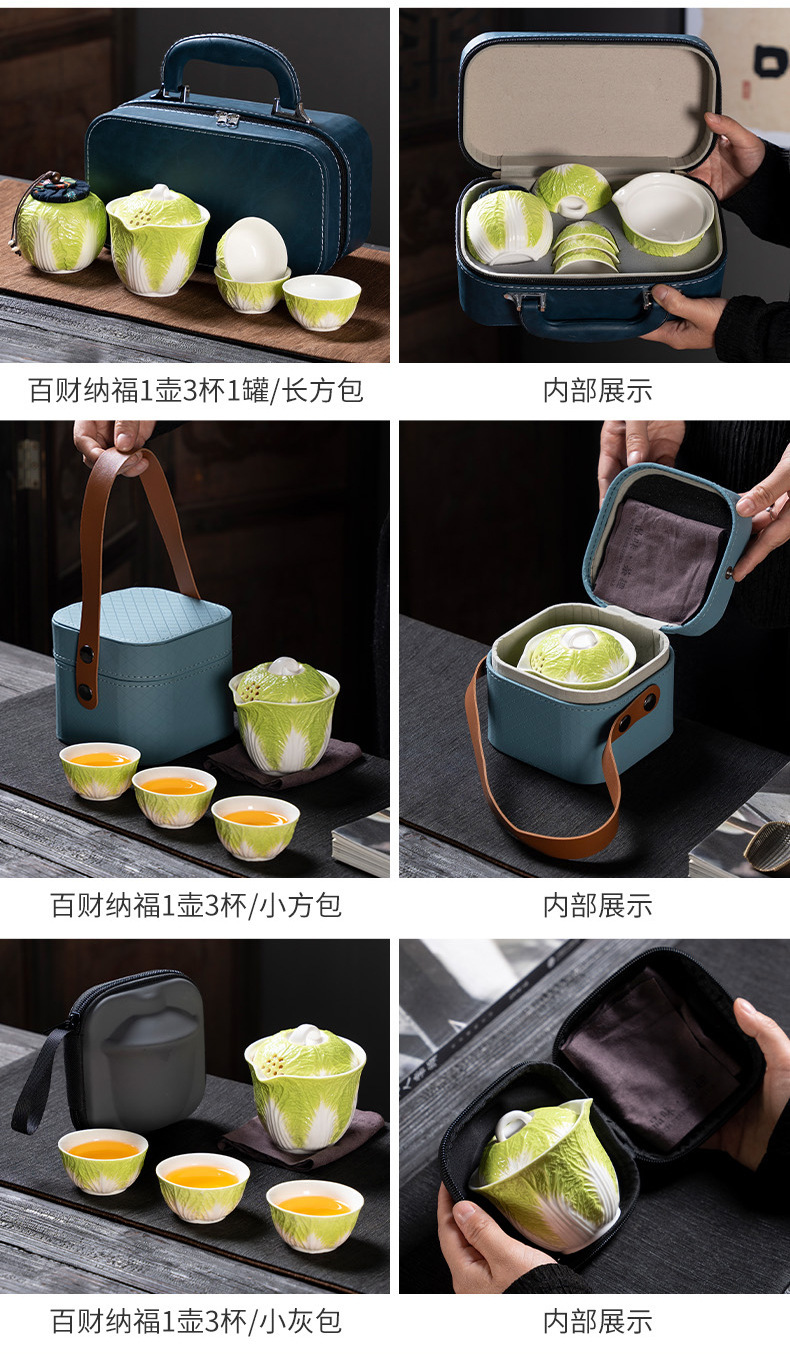 百财纳福1壶3杯1罐/长方包

内部展示

百财纳福1壶3杯/小方包

内部展示

百财纳福1壶3杯/小灰包

内部展示