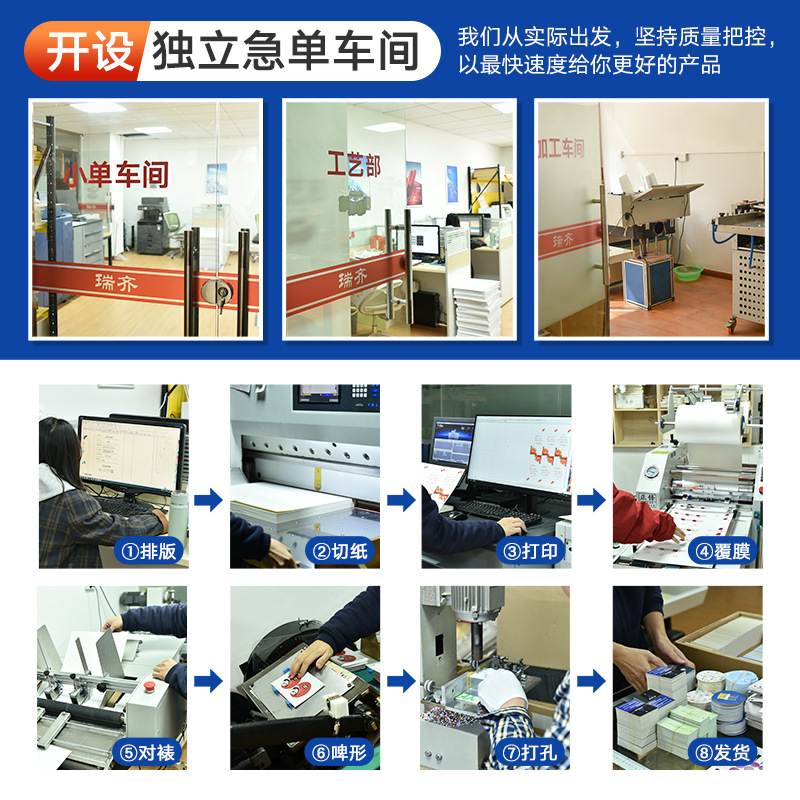 开设 独立急单车间

我们从实际出发，坚持质量把控，以最快速度给你更好的产品

小单车间

瑞齐

工艺部

瑞齐

加工车间

瑞齐

①排版

②切纸

③打印

④覆膜

⑤对裱

⑥啤形

⑦打孔

⑧发货