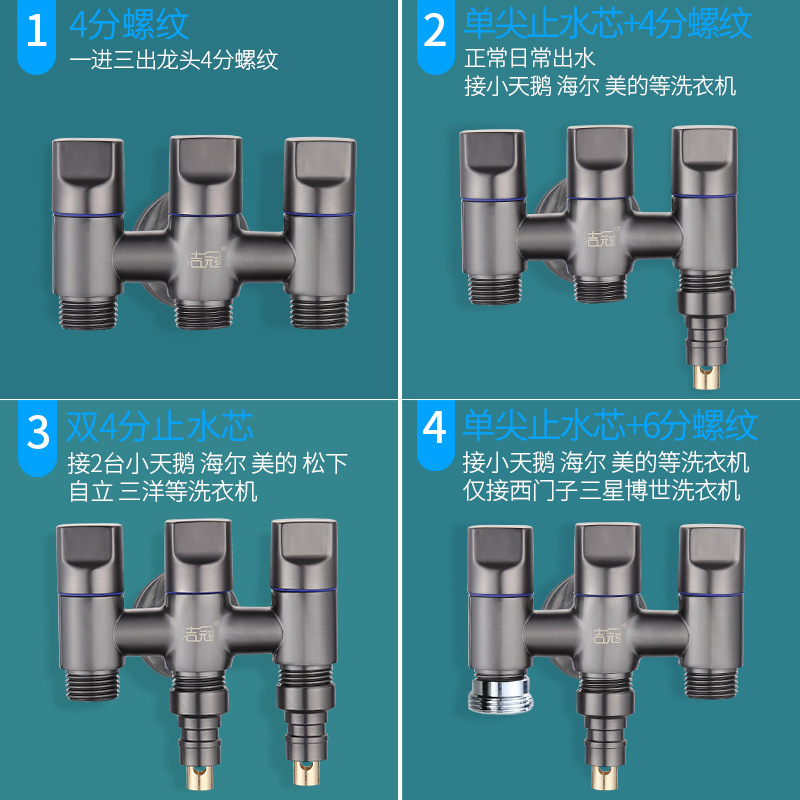 1 4分螺纹
一进三出龙头4分螺纹

吉冠

2 单尖止水芯+4分螺纹
正常日常出水
接小天鹅 海尔 美的等洗衣机

吉冠

3 双4分止水芯
接2台小天鹅 海尔 美的 松下 自立 三洋等洗衣机

吉冠

4 单尖止水芯+6分螺纹
接小天鹅 海尔 美的等洗衣机
仅接西门子三星博世洗衣机

吉冠