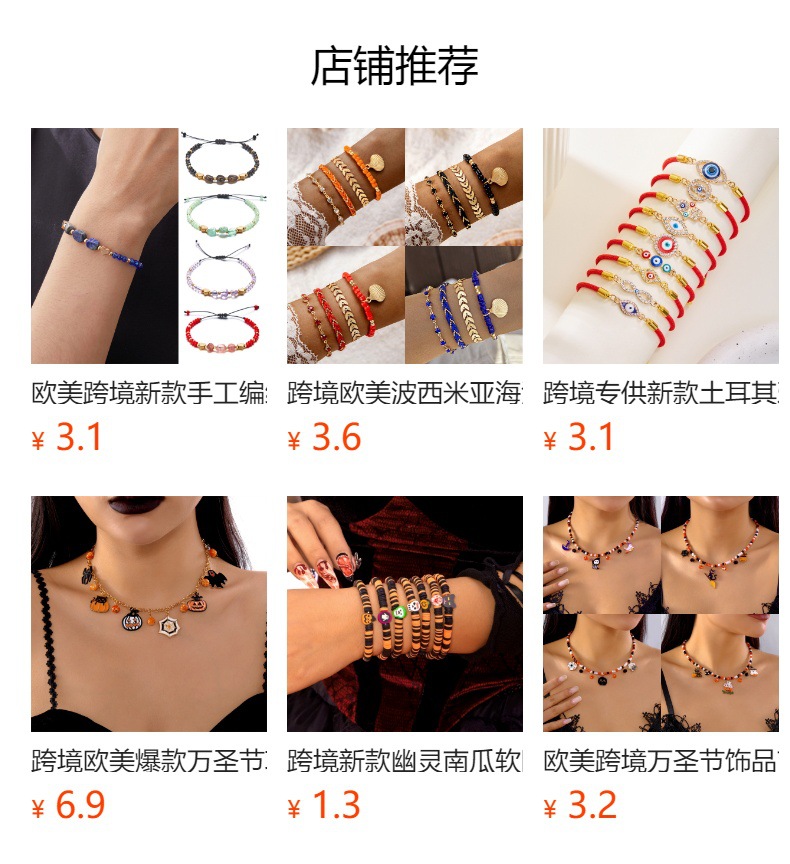 店铺推荐

欧美跨境新款手工编

¥ 3.1

跨境欧美波西米亚海

¥ 3.6

跨境专供新款土耳其

¥ 3.1

跨境欧美爆款万圣节

¥ 6.9

跨境新款幽灵南瓜软

¥ 1.3

欧美跨境万圣节饰品

¥ 3.2