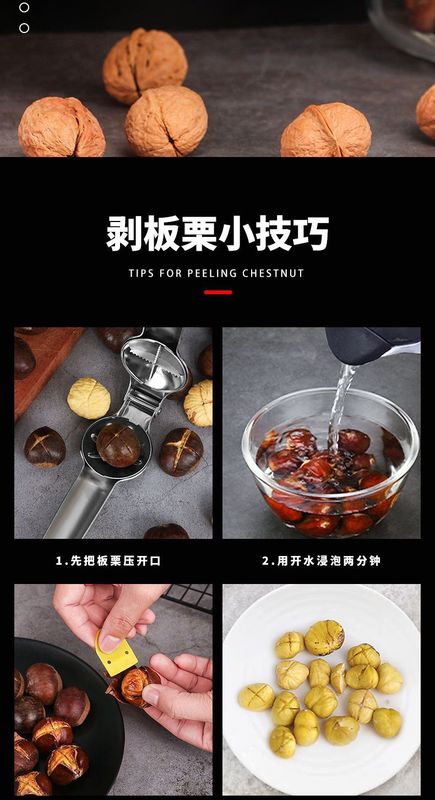 剥板栗小技巧

TIPS FOR PEELING CHESTNUT

1.先把板栗压开口

2.用开水浸泡两分钟