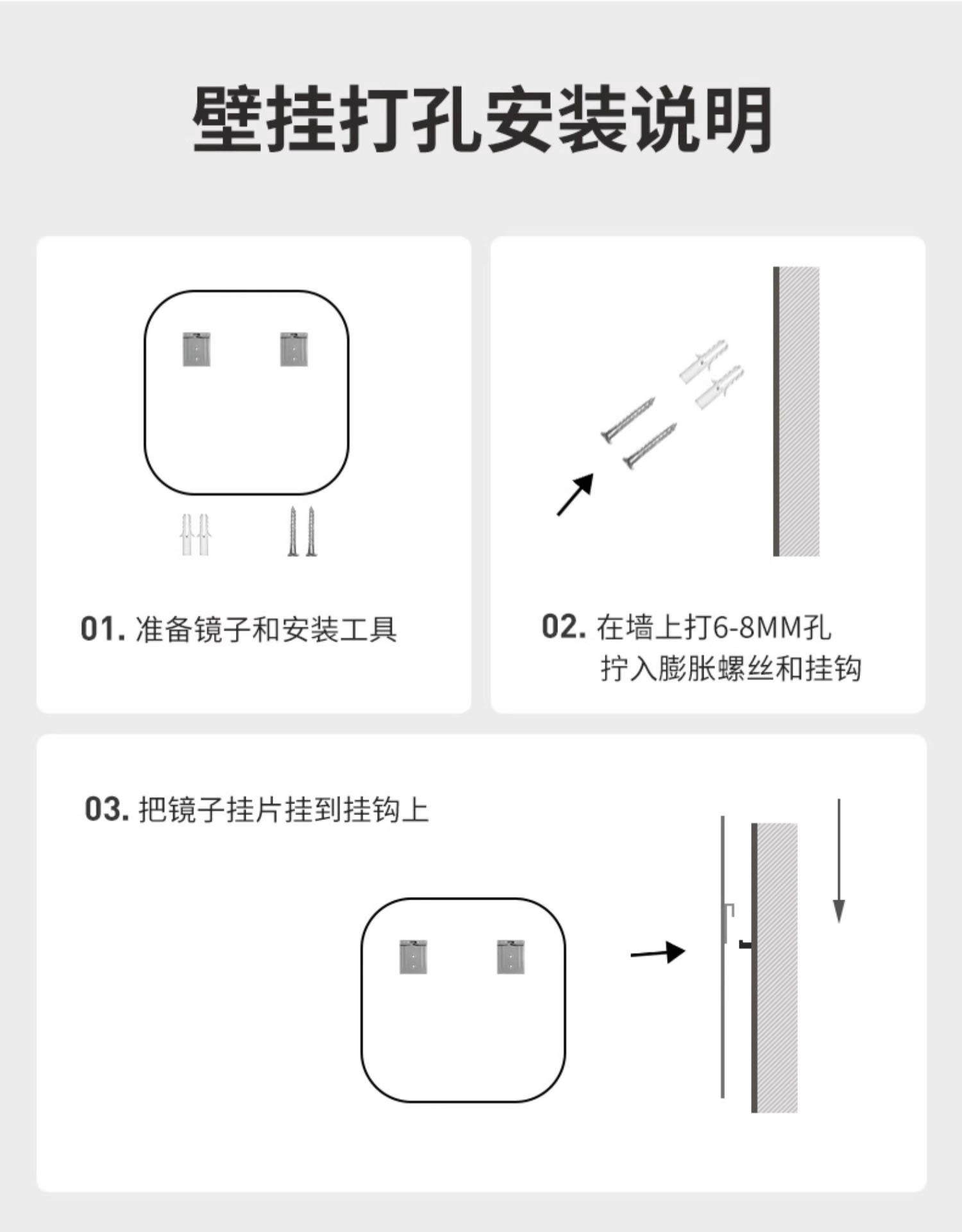 壁挂打孔安装说明

01. 准备镜子和安装工具

02. 在墙上打6-8MM孔
拧入膨胀螺丝和挂钩

03. 把镜子挂片挂到挂钩上