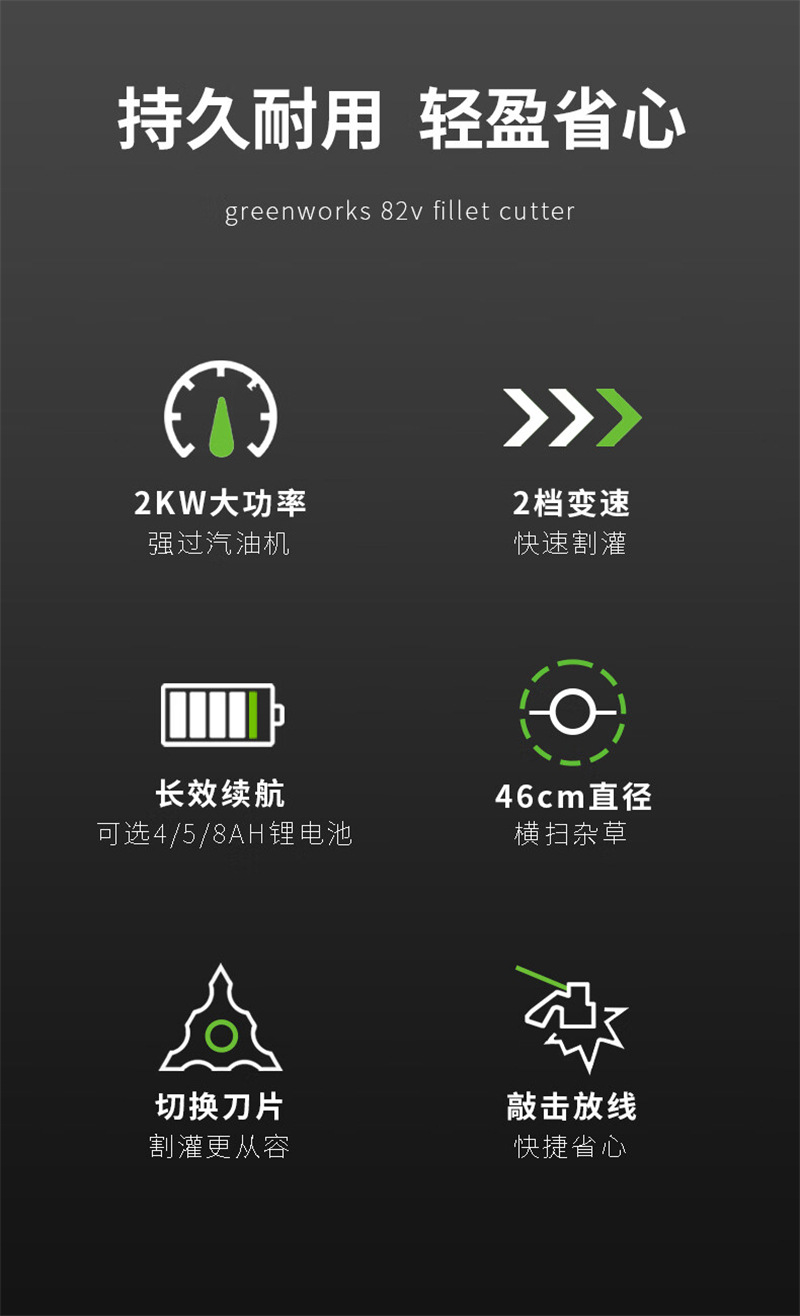 持久耐用 轻盈省心

greenworks 82v fillet cutter

2KW大功率
强过汽油机

2档变速
快速割灌

长效续航
可选4/5/8AH锂电池

46cm直径
横扫杂草

切换刀片
割灌更从容

敲击放线
快捷省心