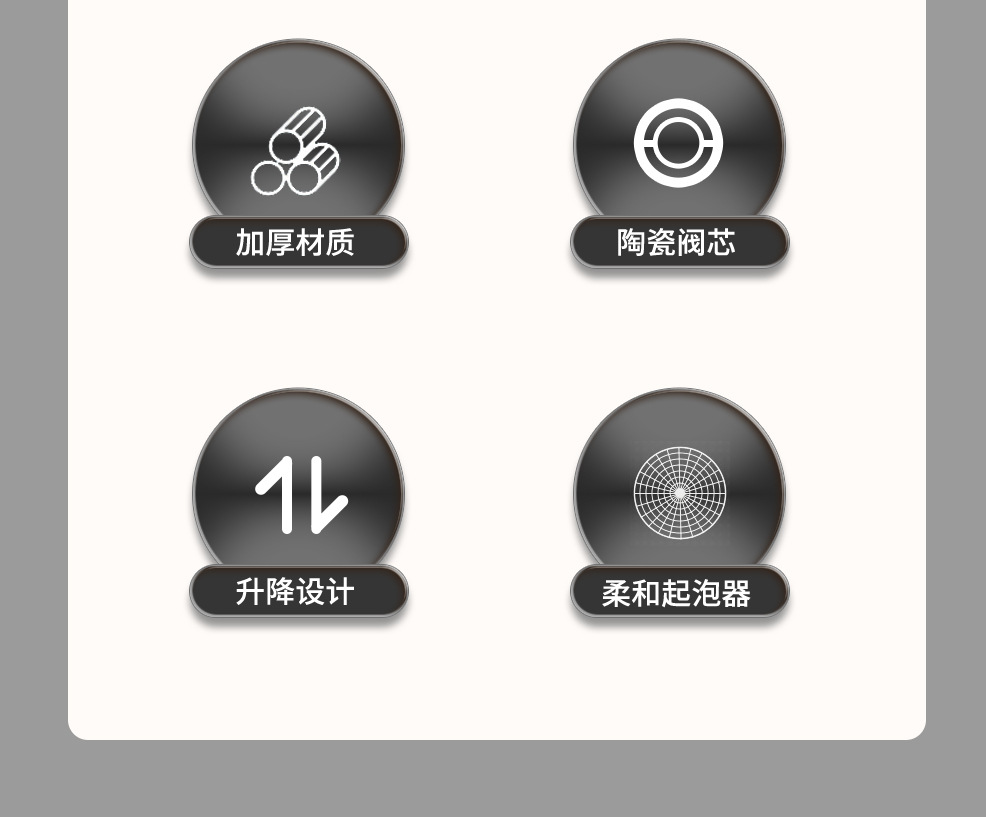 加厚材质

陶瓷阀芯

升降设计

柔和起泡器