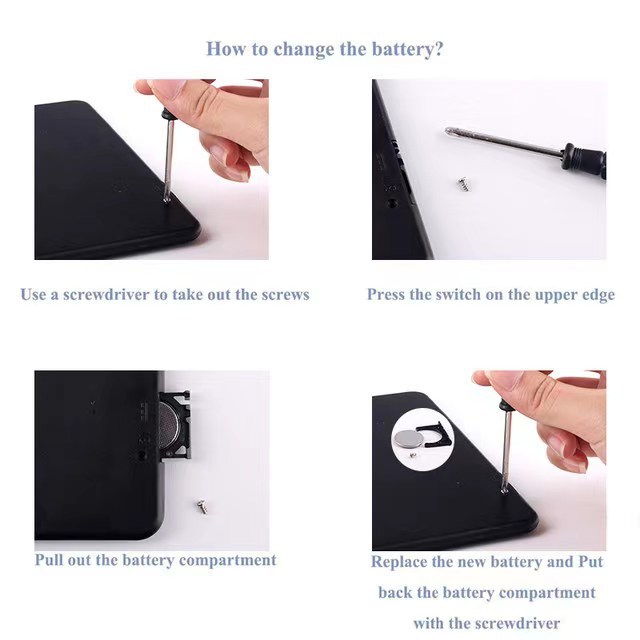 How to change the battery?

Use a screwdriver to take out the screws

Press the switch on the upper edge

Pull out the battery compartment

Replace the new battery and Put back the battery compartment with the screwdriver