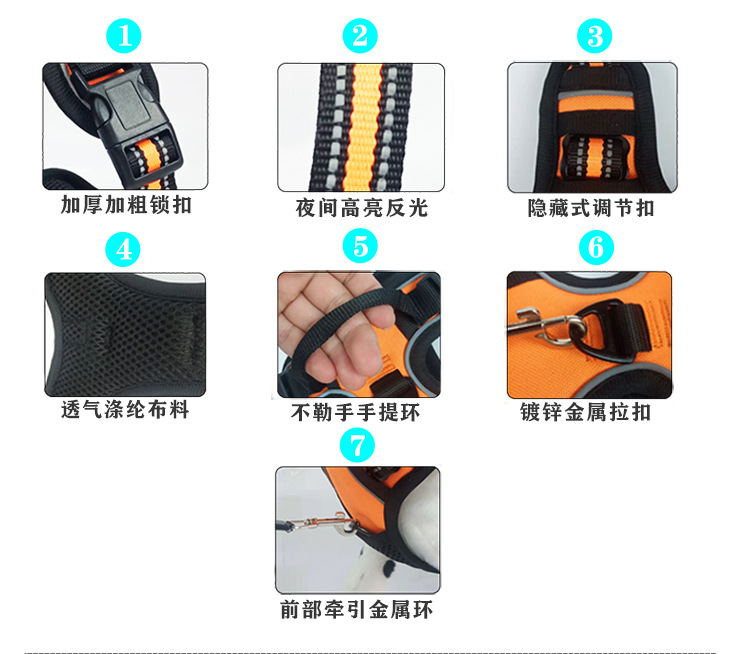 1
加厚加粗锁扣

2
夜间高亮反光

3
隐藏式调节扣

4
透气涤纶布料

5
不勒手手提环

6
镀锌金属拉扣

7
前部牵引金属环