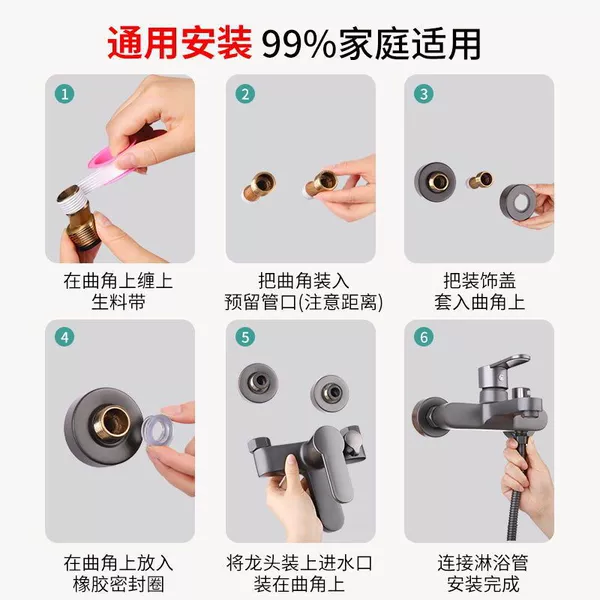 通用安装 99%家庭适用

1

在曲角上缠上
生料带

2

把曲角装入
预留管口(注意距离)

3

把装饰盖
套入曲角上

4

在曲角上放入
橡胶密封圈

5

将龙头装上进水口
装在曲角上

6

连接淋浴管
安装完成