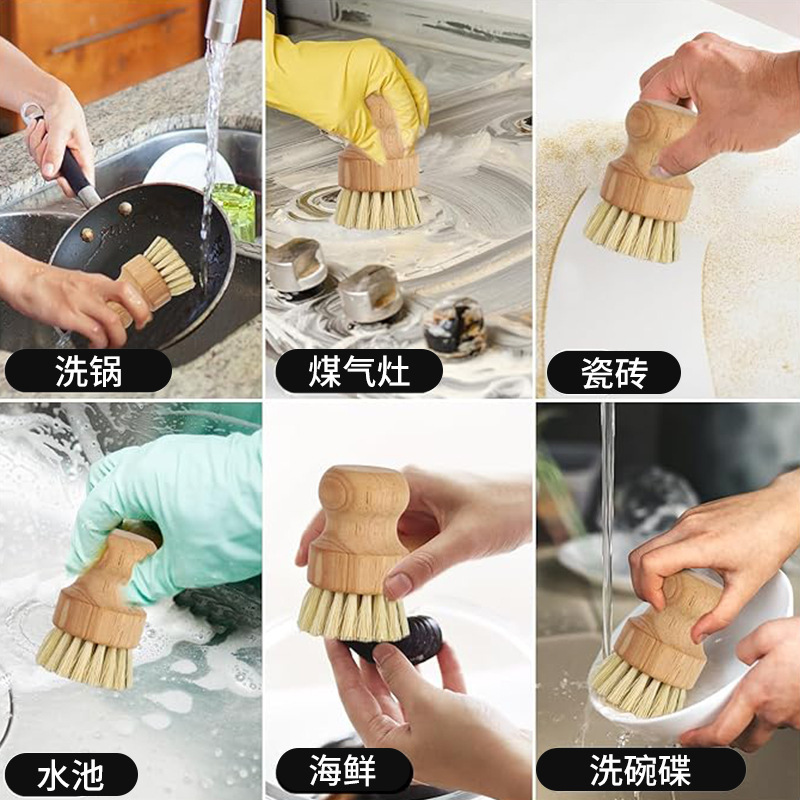 洗锅

煤气灶

瓷砖

水池

海鲜

洗碗碟