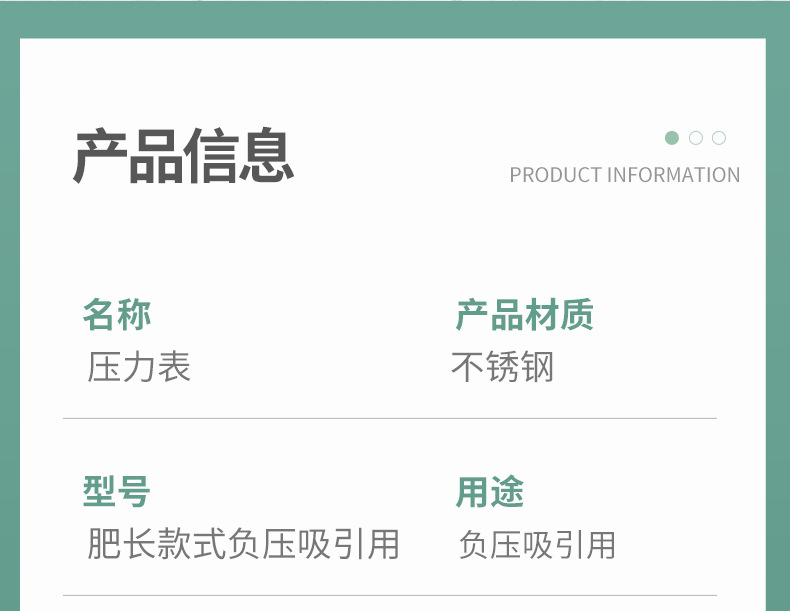 产品信息

PRODUCT INFORMATION

名称
压力表

产品材质
不锈钢

型号
肥长款式负压吸引用

用途
负压吸引用