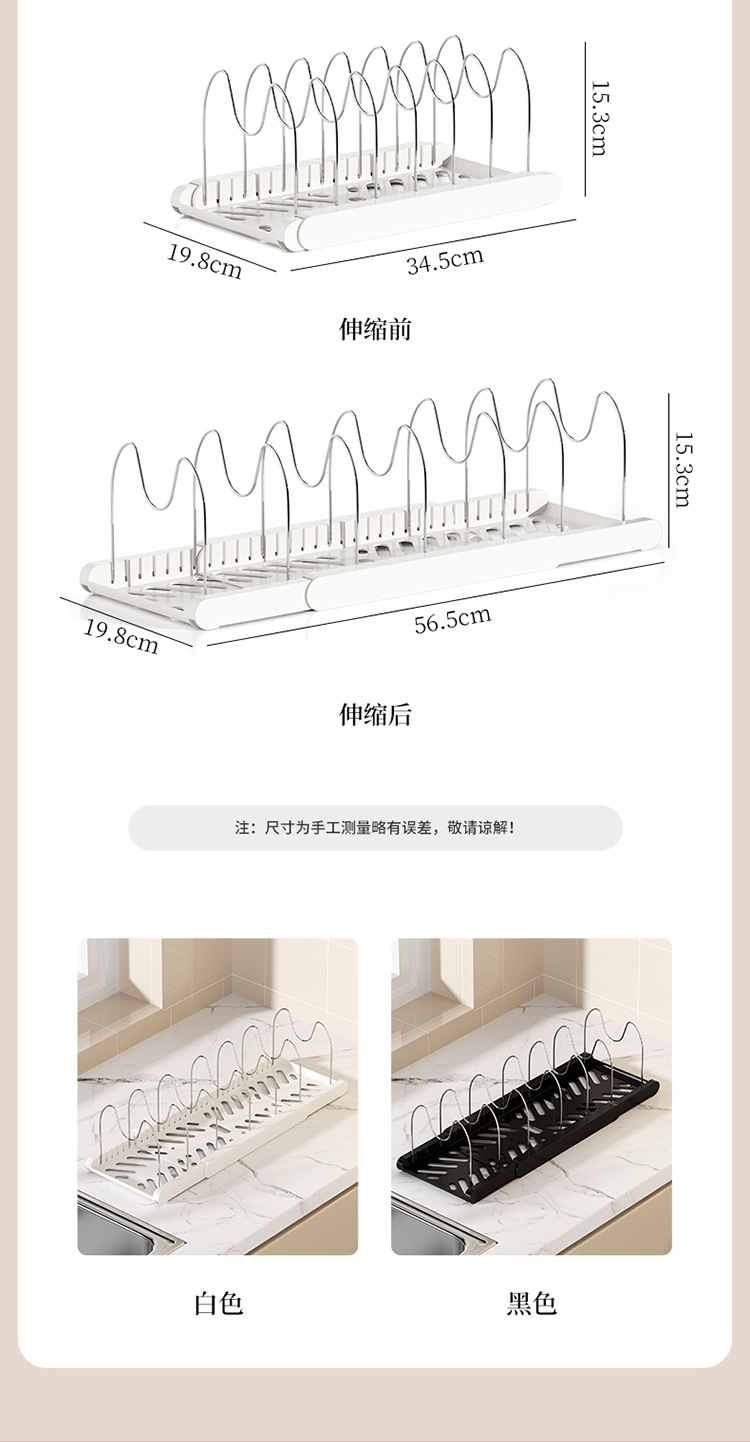 15.3cm

19.8cm

34.5cm

伸缩前

15.3cm

19.8cm

56.5cm

伸缩后

注：尺寸为手工测量略有误差，敬请谅解！

白色

黑色