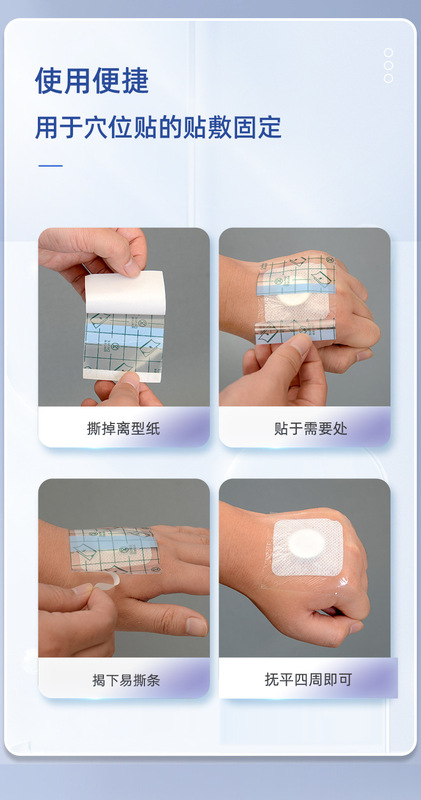 使用便捷

用于穴位贴的贴敷固定

撕掉离型纸

贴于需要处

揭下易撕条

抚平四周即可