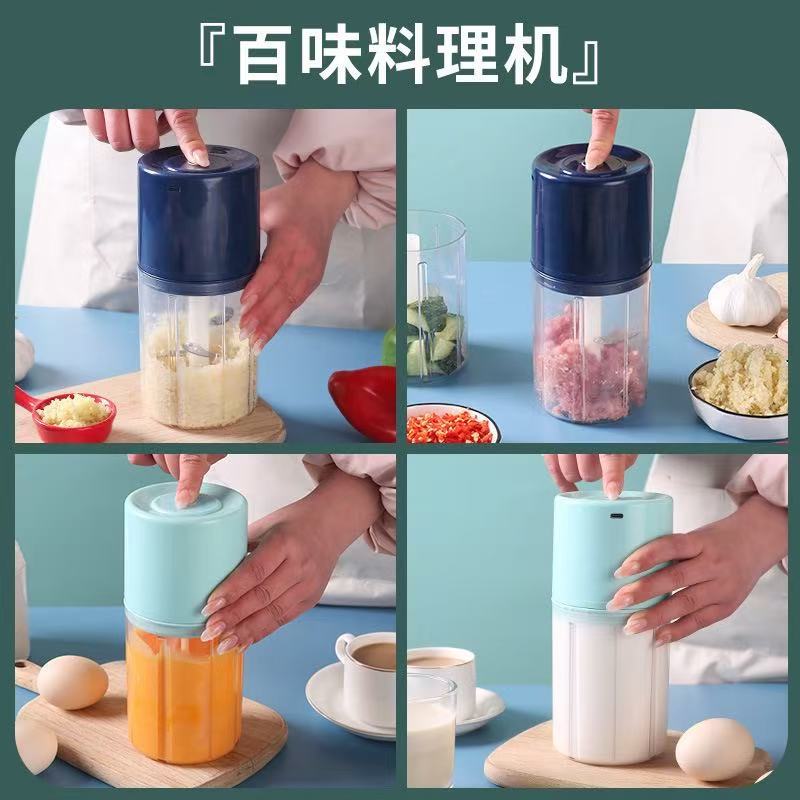 『百味料理机』