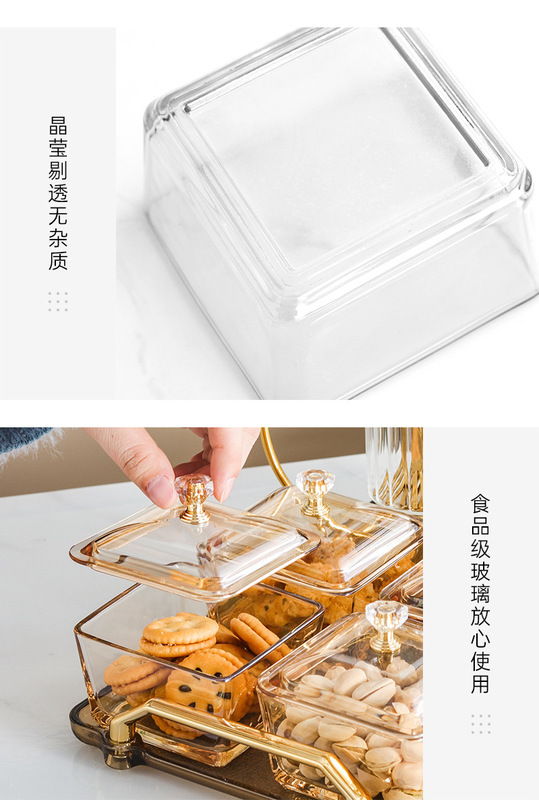 晶莹剔透无杂质

食品级玻璃放心使用