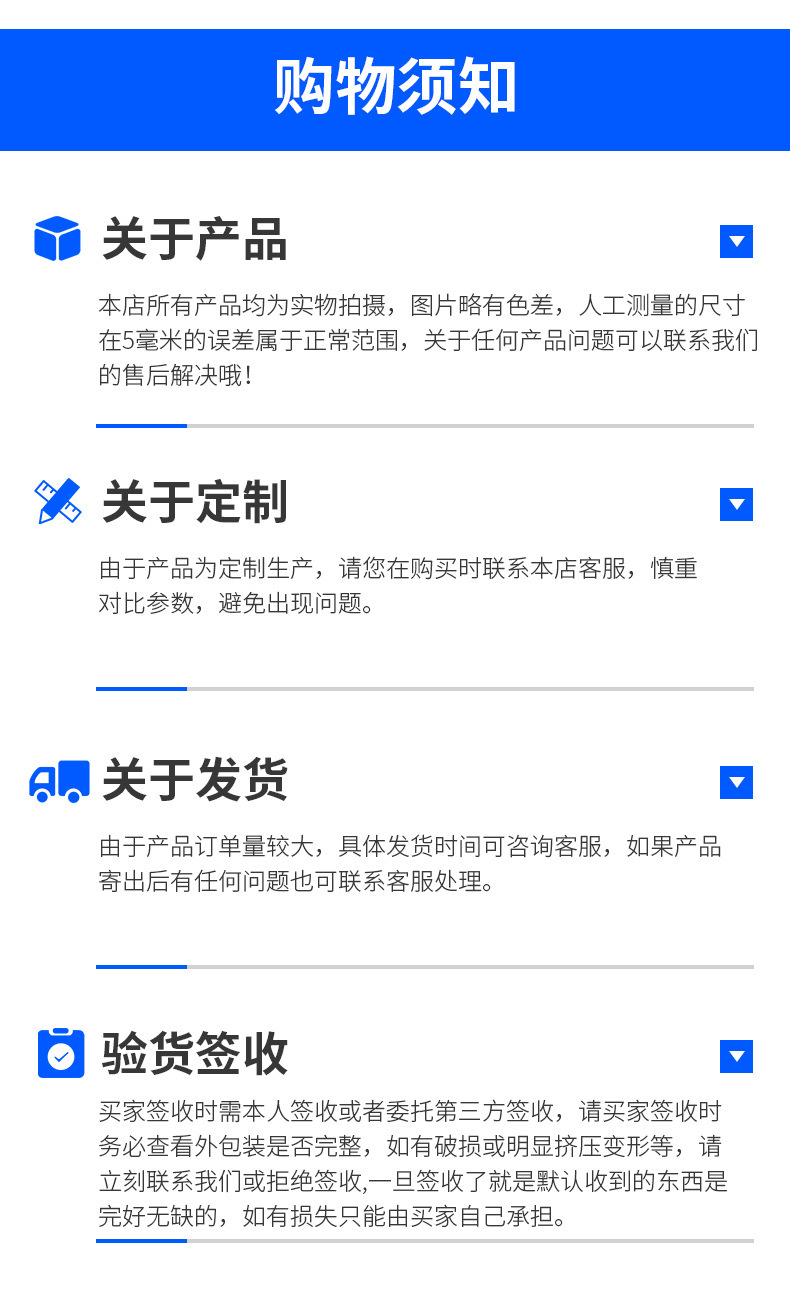 购物须知

关于产品

本店所有产品均为实物拍摄，图片略有色差，人工测量的尺寸在5毫米的误差属于正常范围，关于任何产品问题可以联系我们的售后解决哦！

关于定制

由于产品为定制生产，请您在购买时联系本店客服，慎重对比参数，避免出现问题。

关于发货

由于产品订单量较大，具体发货时间可咨询客服，如果产品寄出后有任何问题也可联系客服处理。

验货签收

买家签收时需本人签收或者委托第三方签收，请买家签收时务必查看外包装是否完整，如有破损或明显挤压变形等，请立刻联系我们或拒绝签收,一旦签收了就是默认收到的东西是完好无缺的，如有损失只能由买家自己承担。