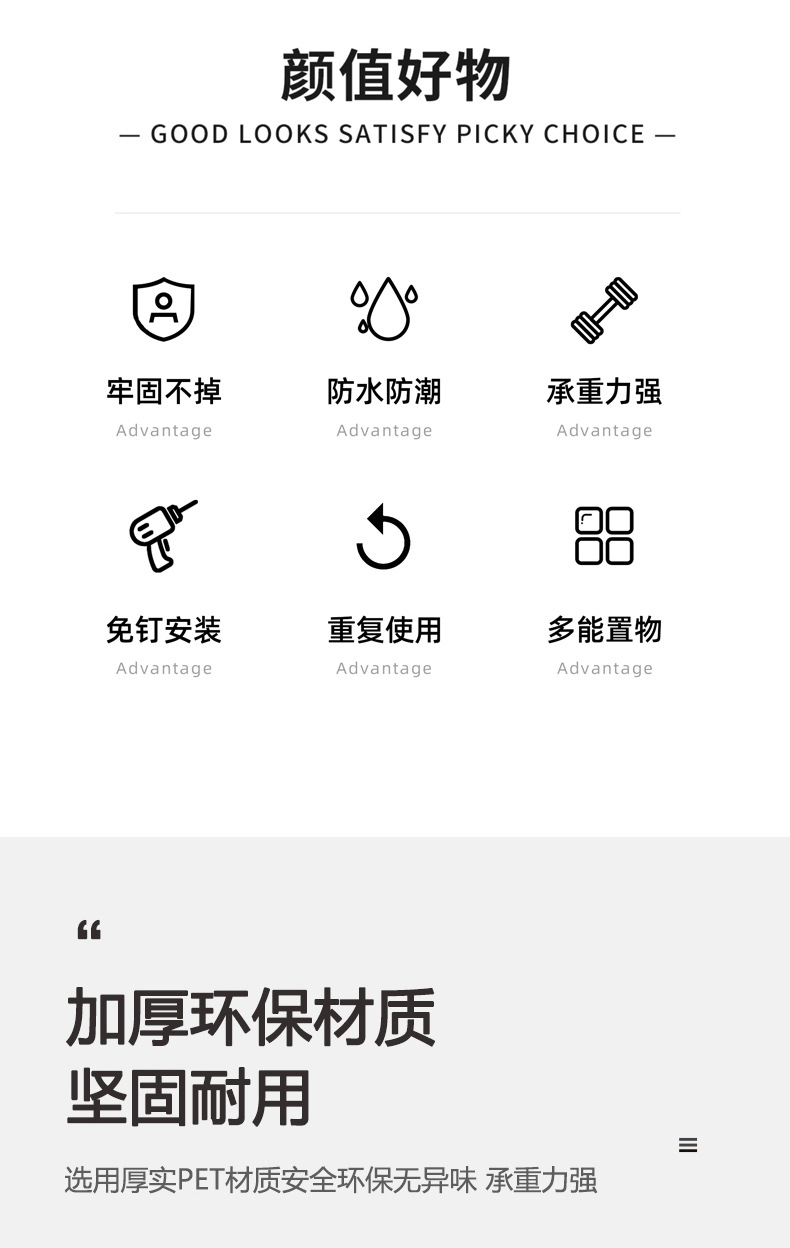 颜值好物

— GOOD LOOKS SATISFY PICKY CHOICE —

牢固不掉
Advantage

防水防潮
Advantage

承重力强
Advantage

免钉安装
Advantage

重复使用
Advantage

多能置物
Advantage

“

加厚环保材质
坚固耐用

选用厚实PET材质安全环保无异味 承重力强