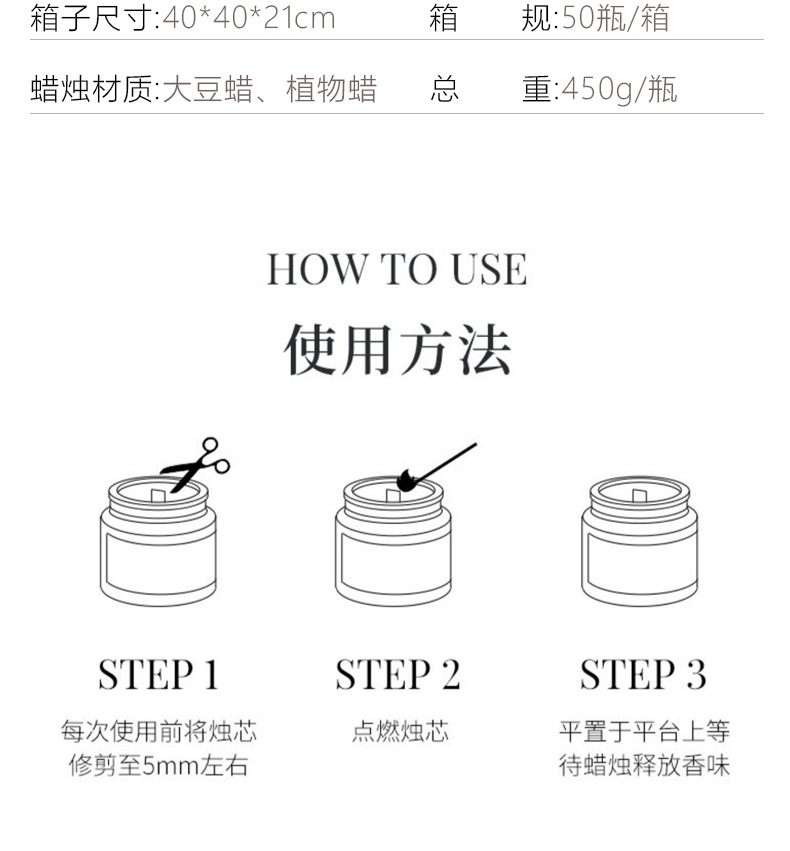 箱子尺寸:40*40*21cm　箱　规:50瓶/箱

蜡烛材质:大豆蜡、植物蜡　总　重:450g/瓶

HOW TO USE

使用方法

STEP 1

每次使用前将烛芯修剪至5mm左右

STEP 2

点燃烛芯

STEP 3

平置于平台上等待蜡烛释放香味