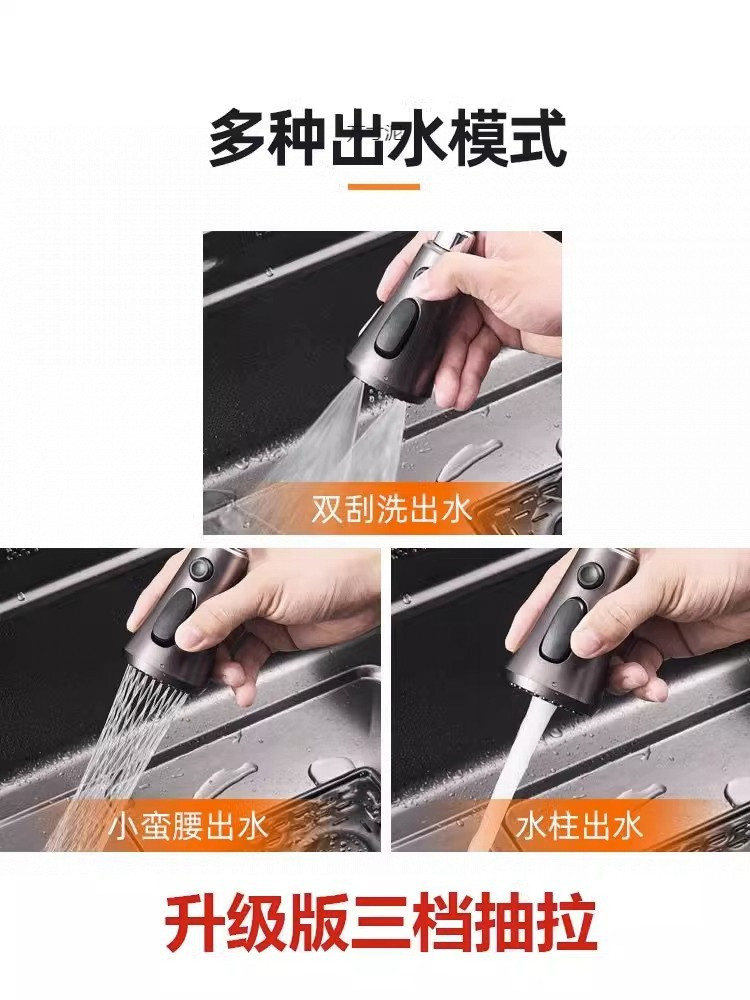 多种出水模式

双刮洗出水

小蛮腰出水

水柱出水

升级版三档抽拉