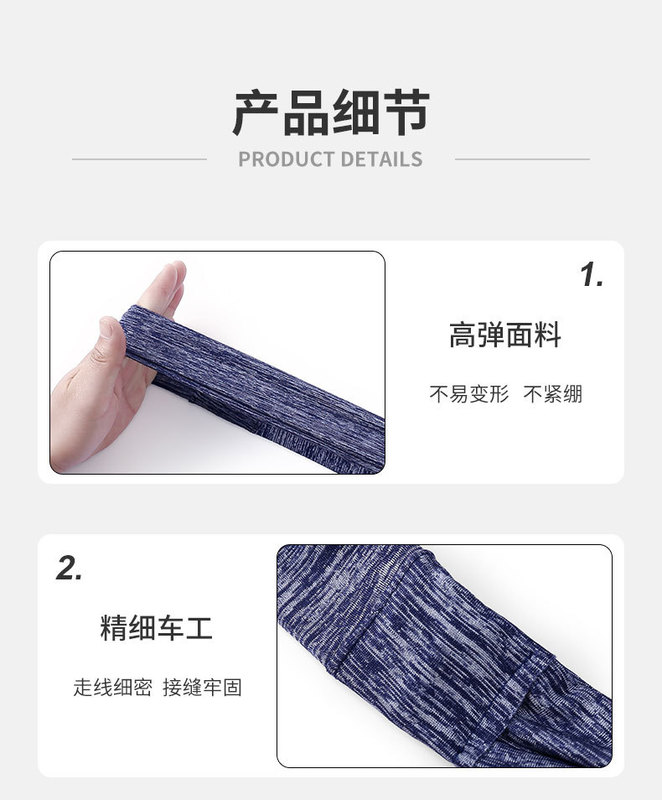 产品细节

PRODUCT DETAILS

1.

高弹面料

不易变形 不紧绷

2.

精细车工

走线细密 接缝牢固