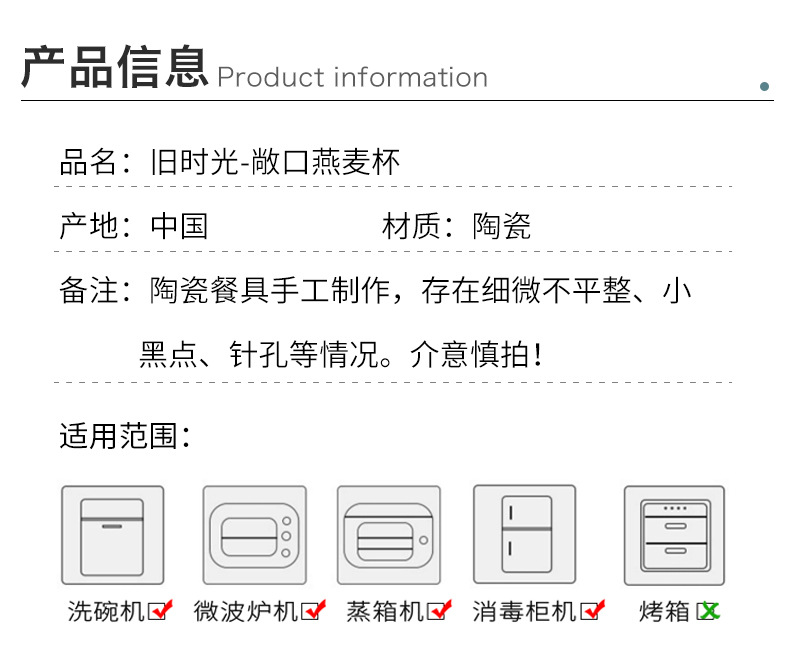 产品信息 Product information

品名：旧时光-敞口燕麦杯

产地：中国 材质：陶瓷

备注：陶瓷餐具手工制作，存在细微不平整、小黑点、针孔等情况。介意慎拍！

适用范围：

洗碗机☑ 微波炉机☑ 蒸箱机☑ 消毒柜机☑ 烤箱☒