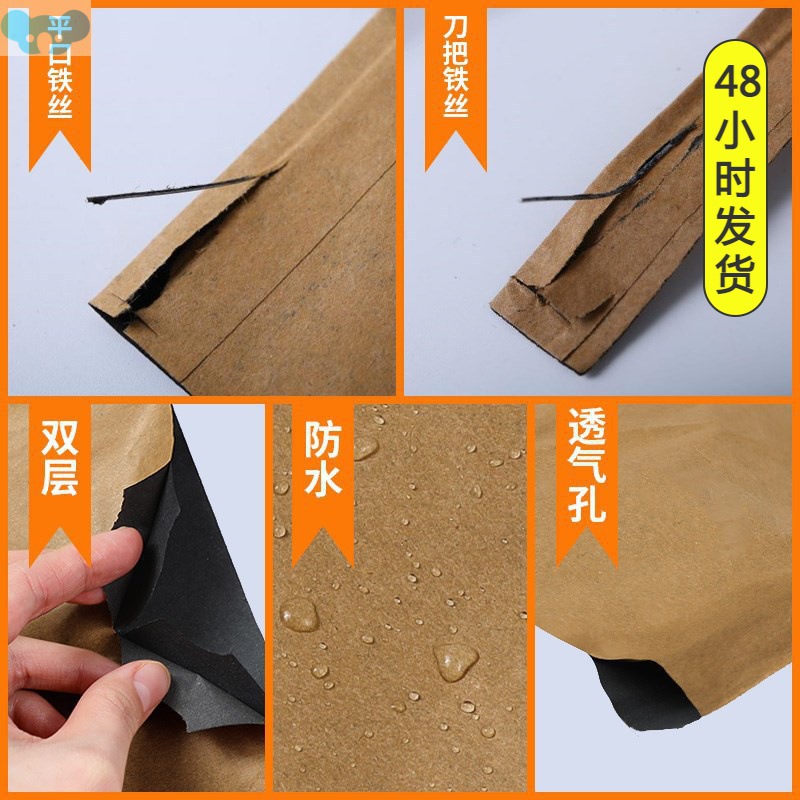 平口铁丝

刀把铁丝

48小时发货

双层

防水

透气孔