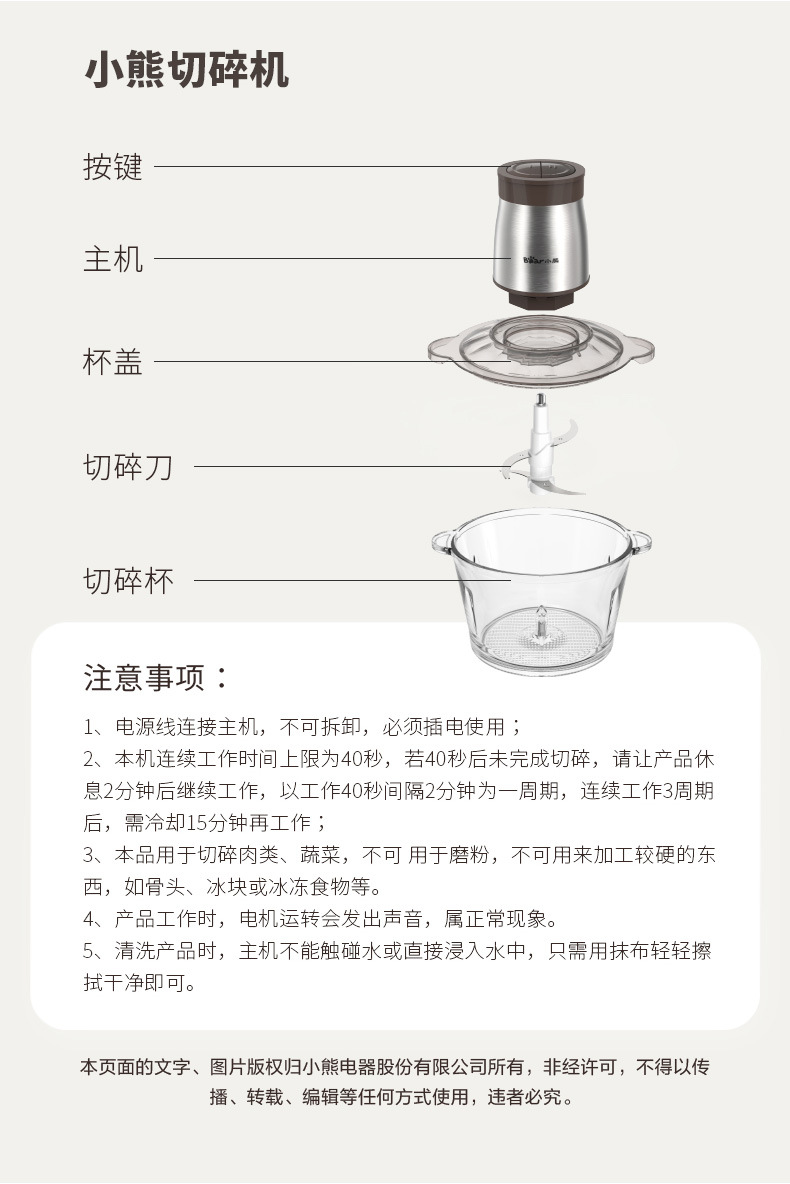 小熊切碎机

按键

主机

Bear小熊

杯盖

切碎刀

切碎杯

注意事项：

1、电源线连接主机，不可拆卸，必须插电使用；
2、本机连续工作时间上限为40秒，若40秒后未完成切碎，请让产品休息2分钟后继续工作，以工作40秒间隔2分钟为一周期，连续工作3周期后，需冷却15分钟再工作；
3、本品用于切碎肉类、蔬菜，不可 用于磨粉，不可用来加工较硬的东西，如骨头、冰块或冰冻食物等。
4、产品工作时，电机运转会发出声音，属正常现象。
5、清洗产品时，主机不能触碰水或直接浸入水中，只需用抹布轻轻擦拭干净即可。

本页面的文字、图片版权归小熊电器股份有限公司所有，非经许可，不得以传播、转载、编辑等任何方式使用，违者必究。