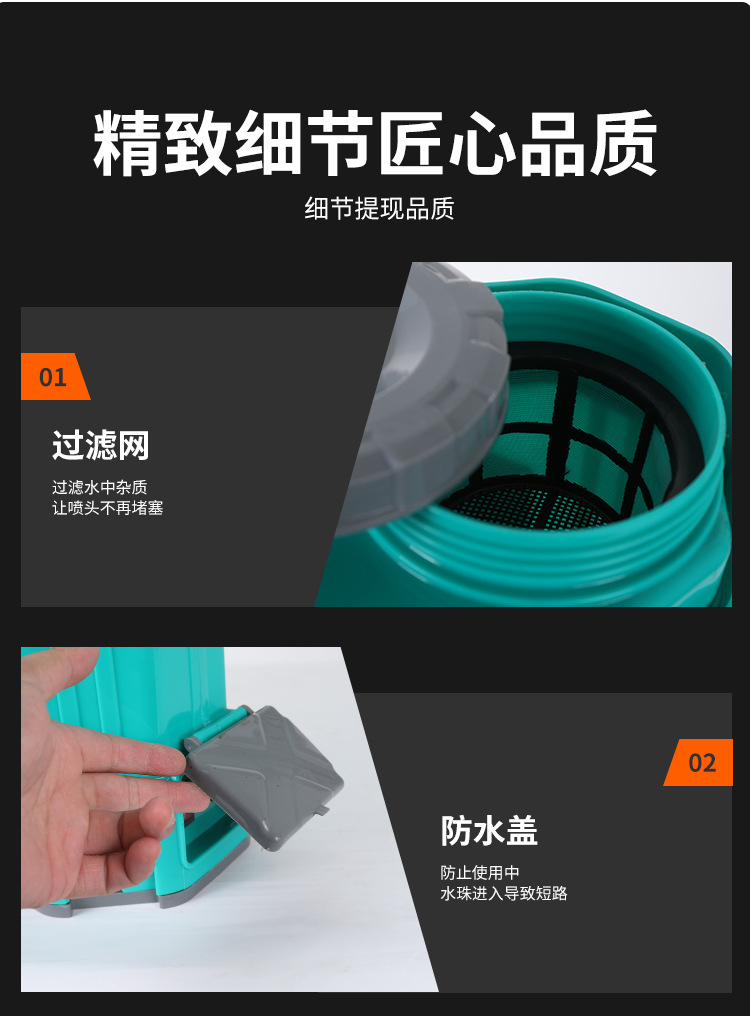 精致细节匠心品质

细节提现品质

01

过滤网

过滤水中杂质
让喷头不再堵塞

02

防水盖

防止使用中
水珠进入导致短路