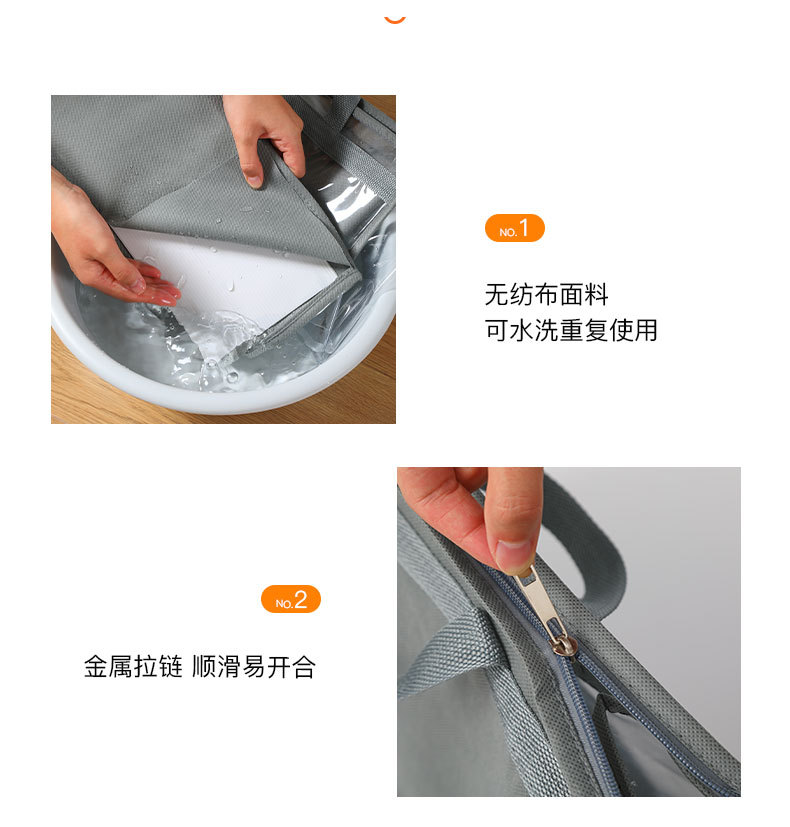 NO.1

无纺布面料
可水洗重复使用

NO.2

金属拉链 顺滑易开合