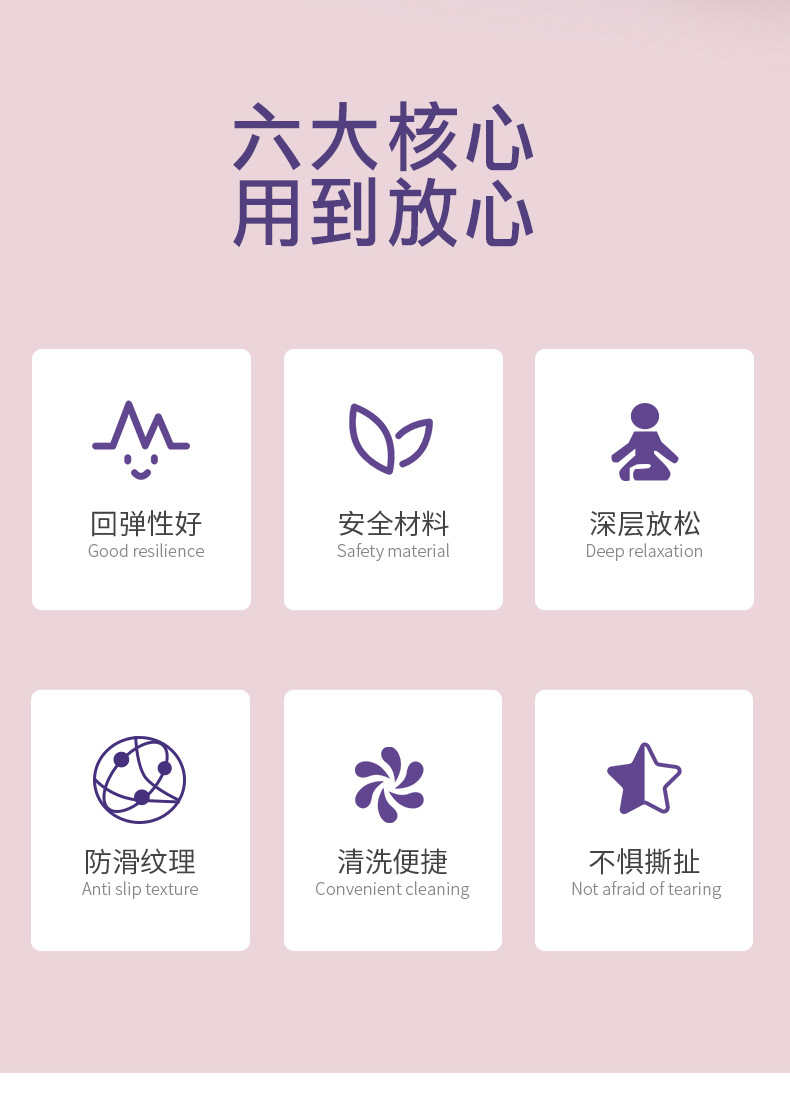 六大核心
用到放心

回弹性好
Good resilience

安全材料
Safety material

深层放松
Deep relaxation

防滑纹理
Anti slip texture

清洗便捷
Convenient cleaning

不惧撕扯
Not afraid of tearing