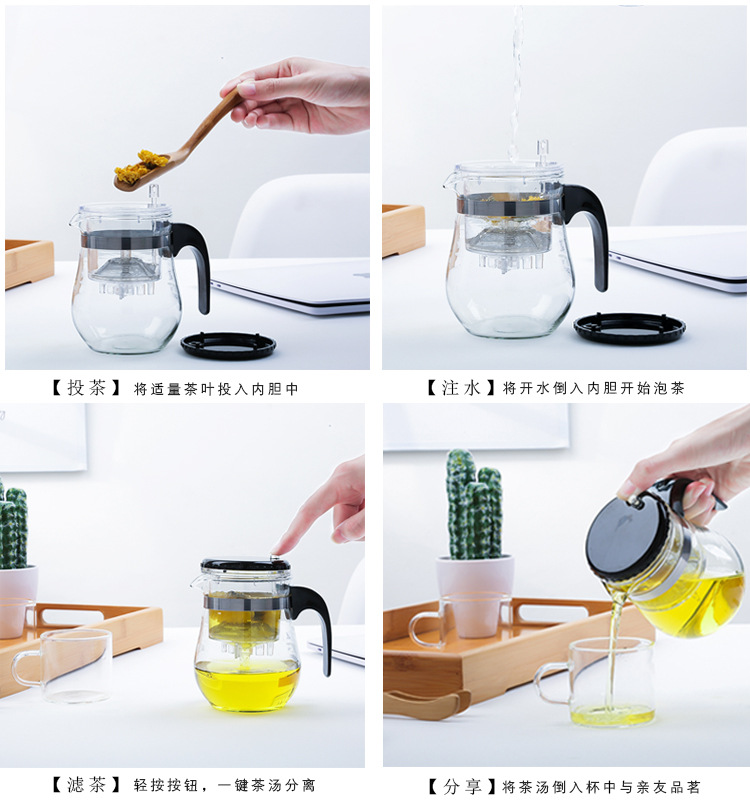 【投茶】将适量茶叶投入内胆中

【注水】将开水倒入内胆开始泡茶

【滤茶】轻按按钮，一键茶汤分离

【分享】将茶汤倒入杯中与亲友品茗