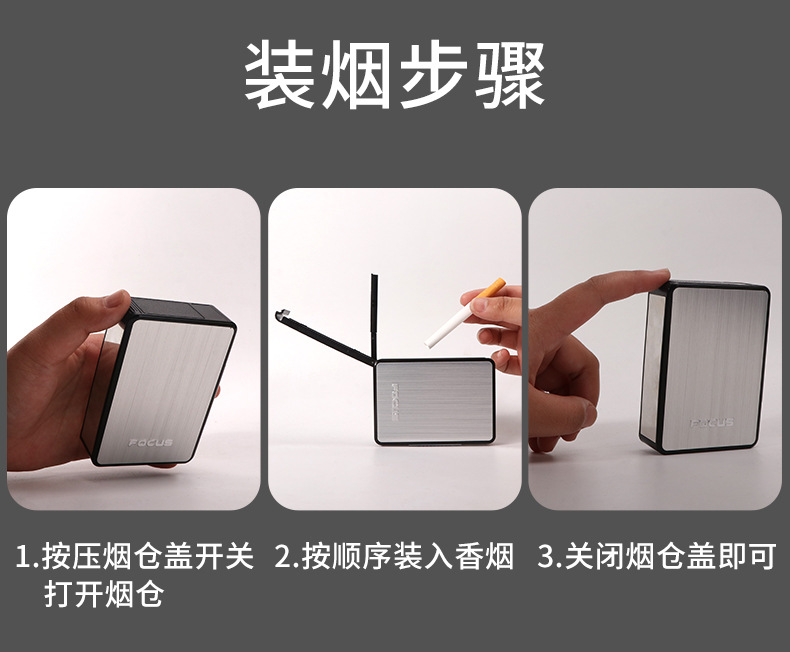 装烟步骤

FOCUS

FOCUS

FOCUS

1.按压烟仓盖开关打开烟仓

2.按顺序装入香烟

3.关闭烟仓盖即可