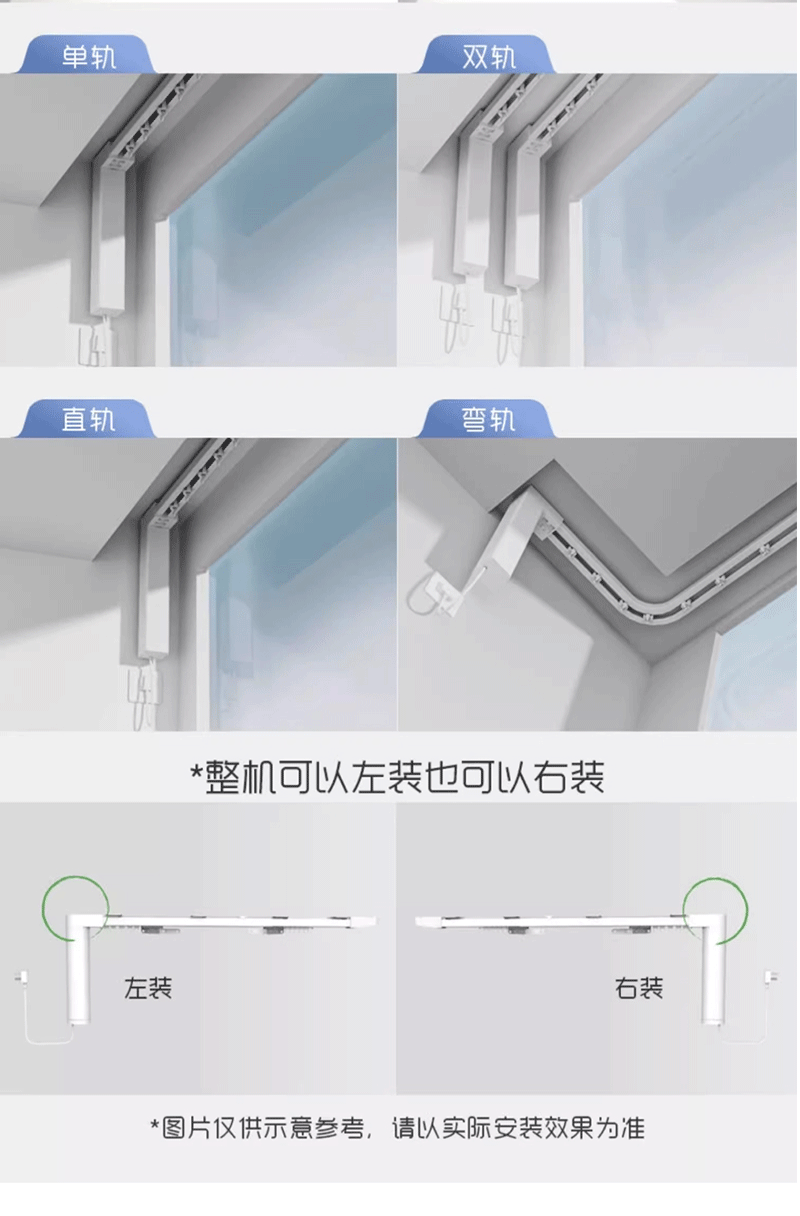 单轨

双轨

直轨

弯轨

*整机可以左装也可以右装

左装

右装

*图片仅供示意参考，请以实际安装效果为准