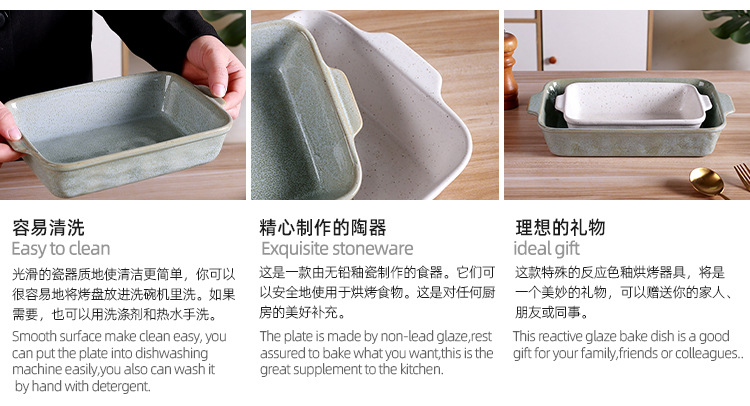 容易清洗
Easy to clean

光滑的瓷器质地使清洁更简单，你可以很容易地将烤盘放进洗碗机里洗。如果需要，也可以用洗涤剂和热水手洗。

Smooth surface make clean easy, you can put the plate into dishwashing machine easily,you also can wash it by hand with detergent.

精心制作的陶器
Exquisite stoneware

这是一款由无铅釉瓷制作的食器。它们可以安全地使用于烘烤食物。这是对任何厨房的美好补充。

The plate is made by non-lead glaze,rest assured to bake what you want,this is the great supplement to the kitchen.

理想的礼物
ideal gift

这款特殊的反应色釉烘烤器具，将是一个美妙的礼物，可以赠送你的家人、朋友或同事。

This reactive glaze bake dish is a good gift for your family,friends or colleagues..