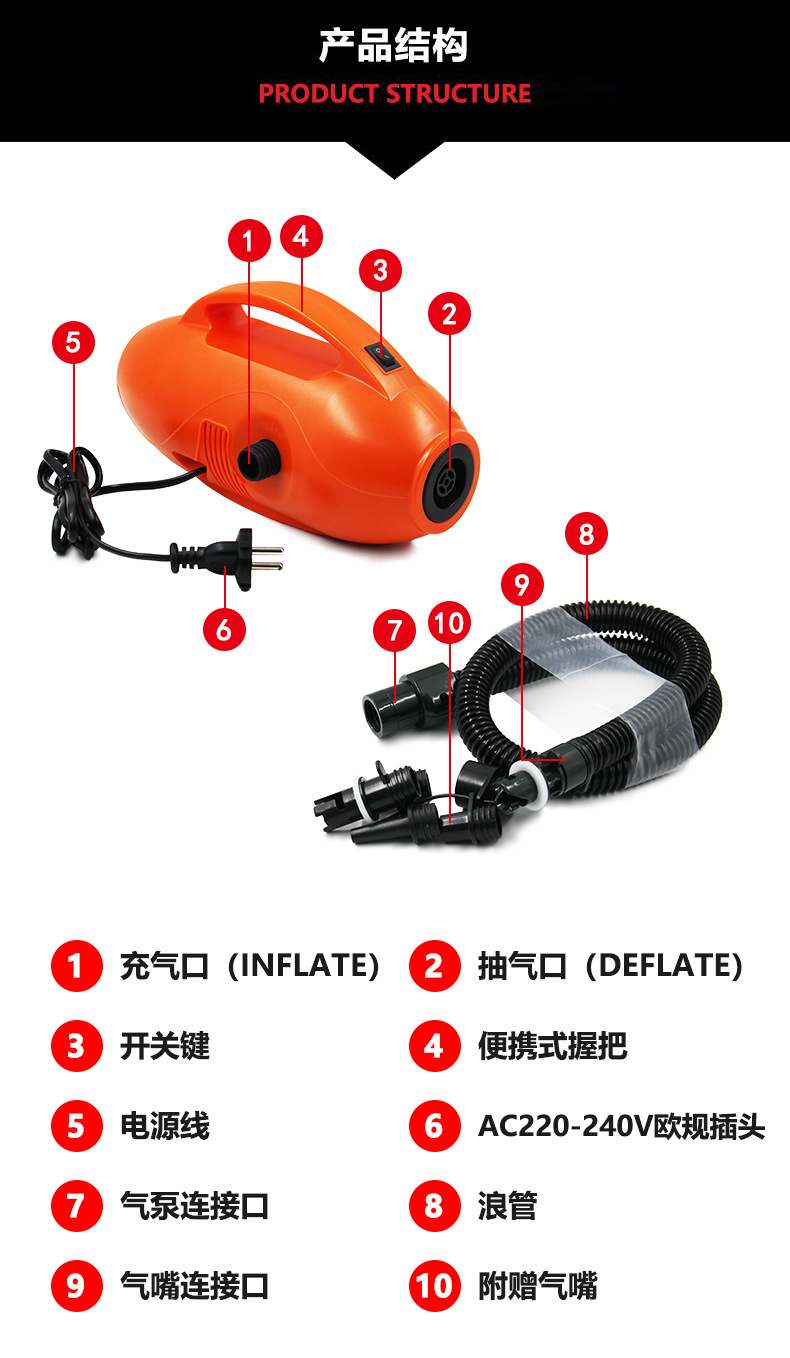 产品结构
PRODUCT STRUCTURE

1 4 3 2 5 6 8 9 7 10

1 充气口（INFLATE） 2 抽气口（DEFLATE）
3 开关键 4 便携式握把
5 电源线 6 AC220-240V欧规插头
7 气泵连接口 8 浪管
9 气嘴连接口 10 附赠气嘴