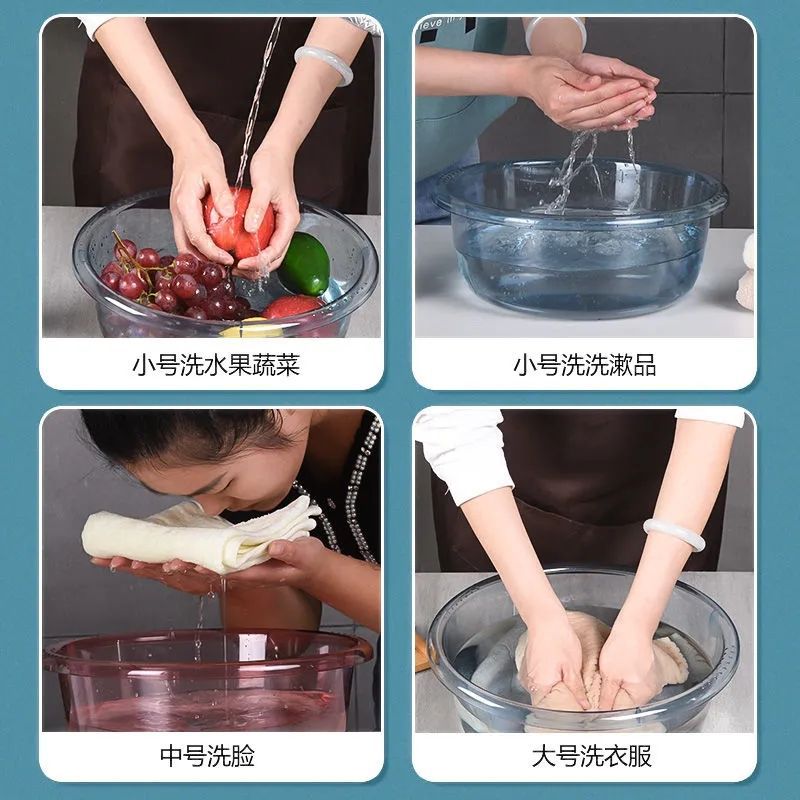 小号洗水果蔬菜

小号洗洗漱品

中号洗脸

大号洗衣服