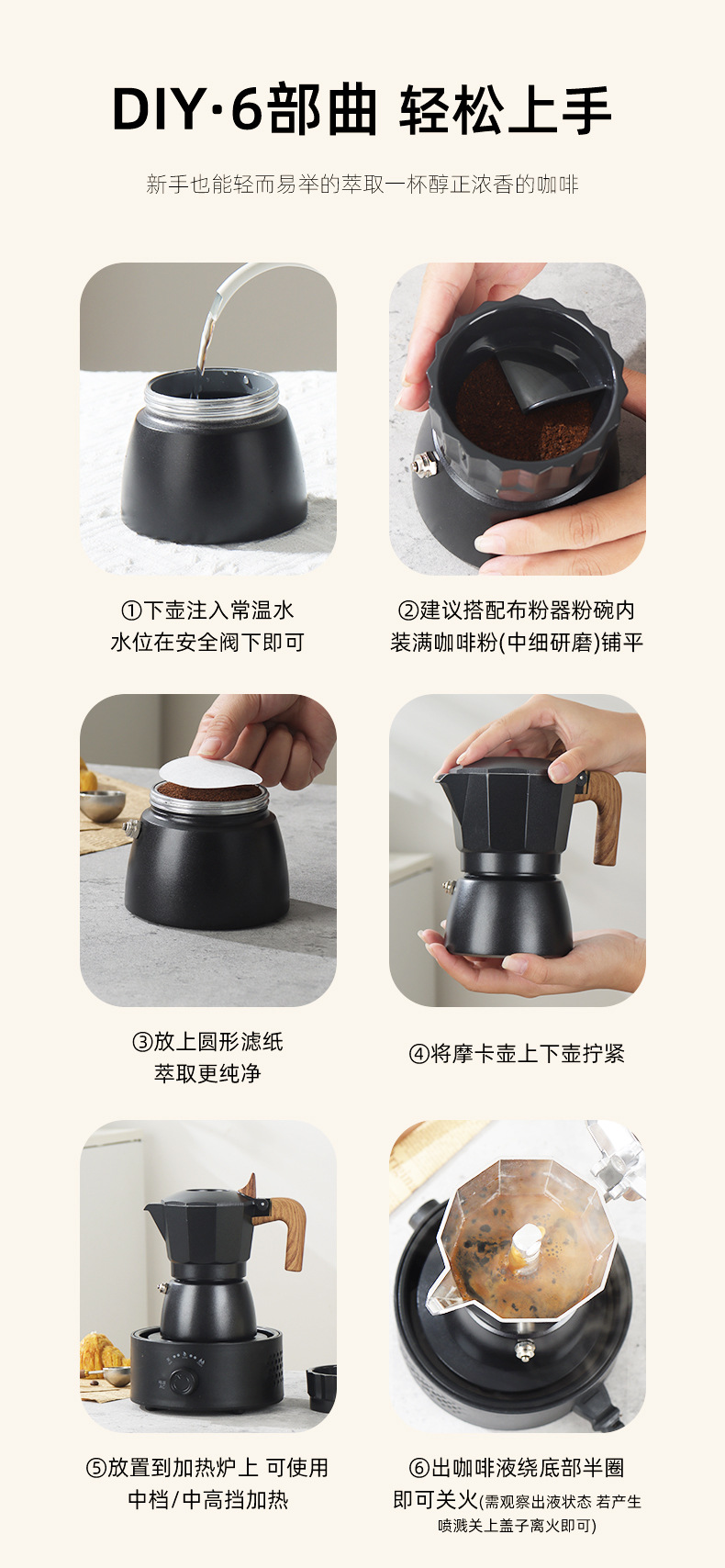 DIY·6部曲 轻松上手

新手也能轻而易举的萃取一杯醇正浓香的咖啡

①下壶注入常温水
水位在安全阀下即可

②建议搭配布粉器粉碗内
装满咖啡粉(中细研磨)铺平

③放上圆形滤纸
萃取更纯净

④将摩卡壶上下壶拧紧

⑤放置到加热炉上 可使用
中档/中高挡加热

⑥出咖啡液绕底部半圈
即可关火(需观察出液状态 若产生喷溅关上盖子离火即可)