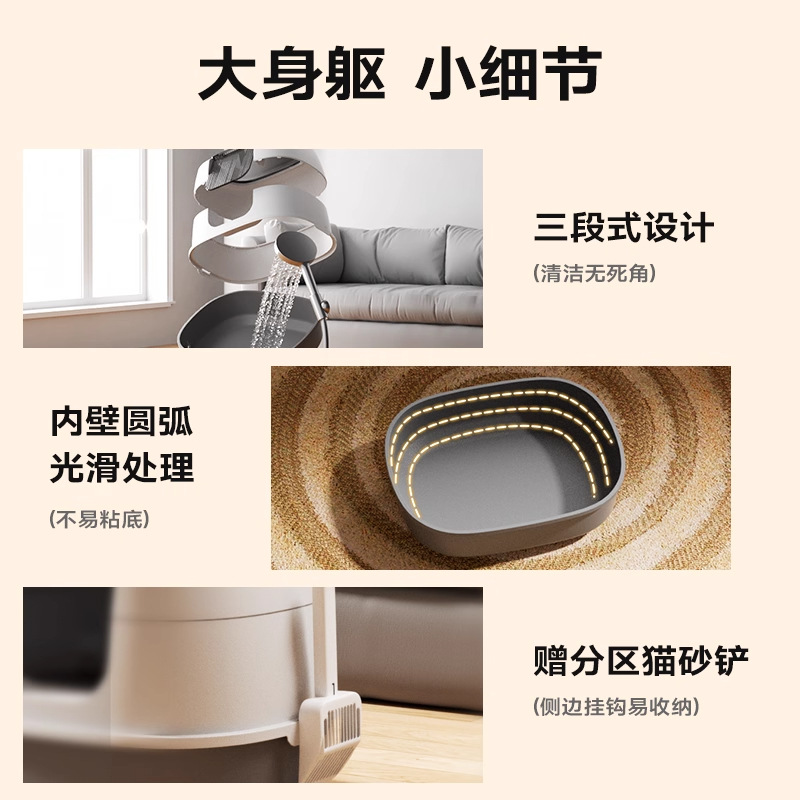 大身躯 小细节

三段式设计

(清洁无死角)

内壁圆弧
光滑处理

(不易粘底)

赠分区猫砂铲

(侧边挂钩易收纳)