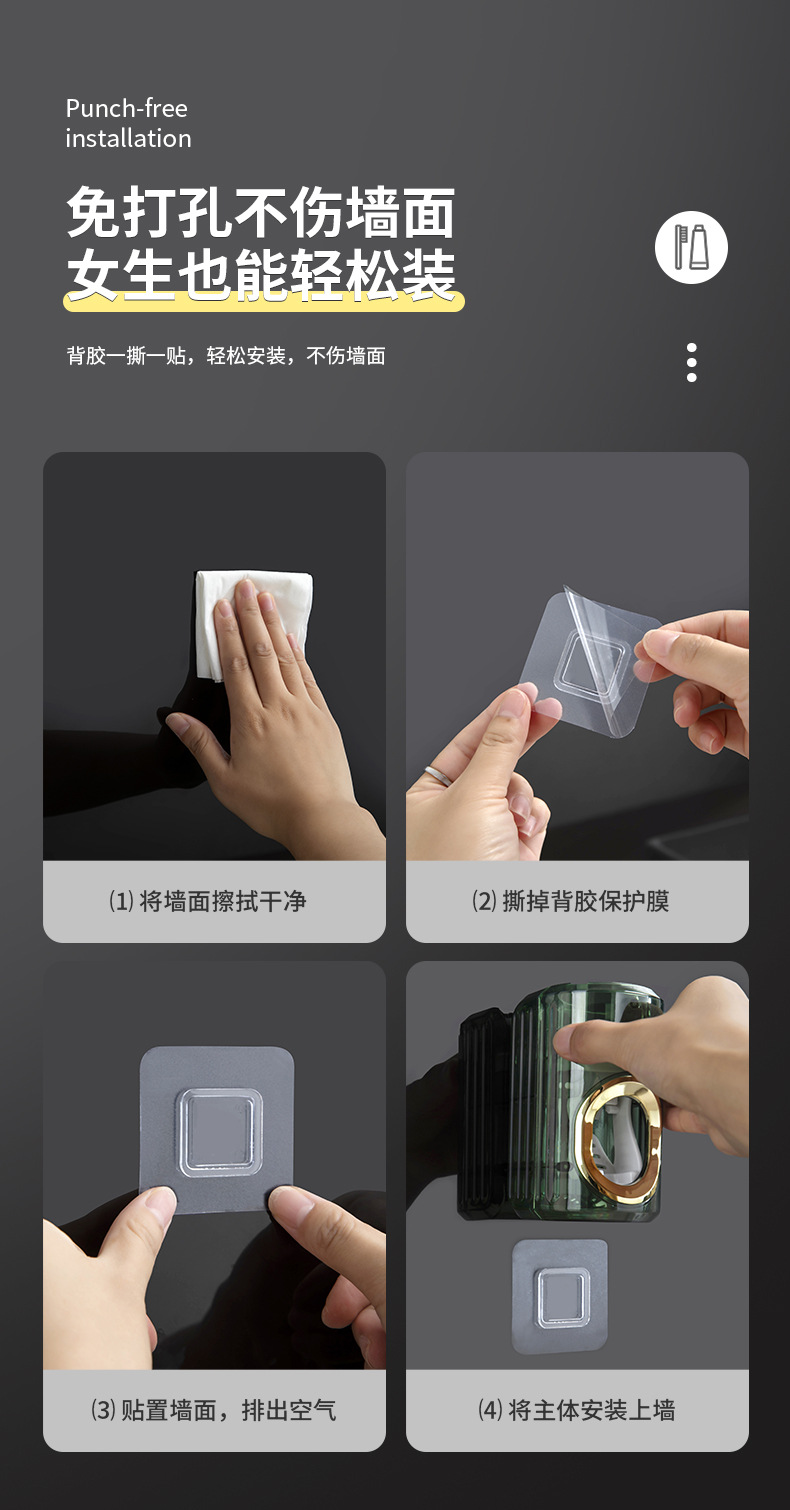 Punch-free installation

免打孔不伤墙面
女生也能轻松装

背胶一撕一贴，轻松安装，不伤墙面

⑴ 将墙面擦拭干净

⑵ 撕掉背胶保护膜

⑶ 贴置墙面，排出空气

⑷ 将主体安装上墙