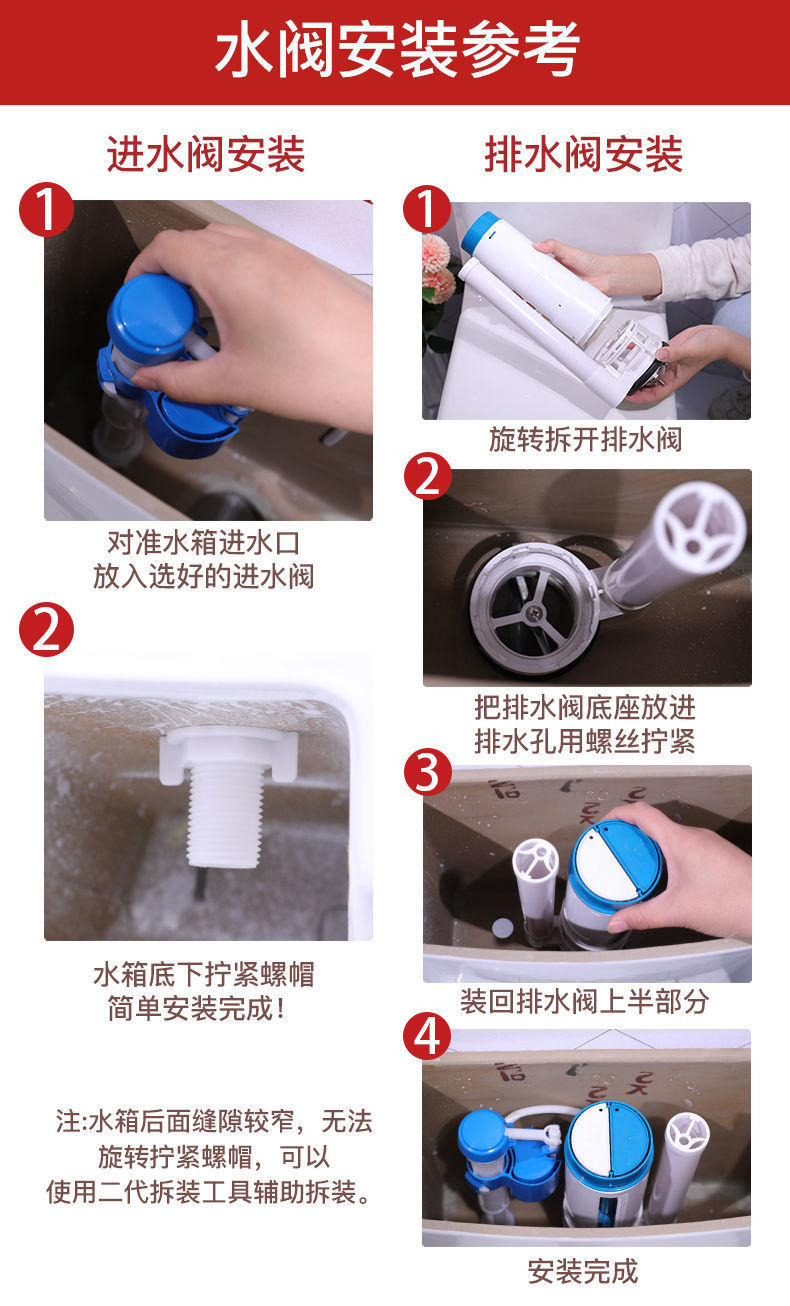 水阀安装参考

进水阀安装

1

对准水箱进水口
放入选好的进水阀

2

水箱底下拧紧螺帽
简单安装完成!

注:水箱后面缝隙较窄，无法旋转拧紧螺帽，可以使用二代拆装工具辅助拆装。

排水阀安装

1

旋转拆开排水阀

2

把排水阀底座放进
排水孔用螺丝拧紧

3

装回排水阀上半部分

4

安装完成