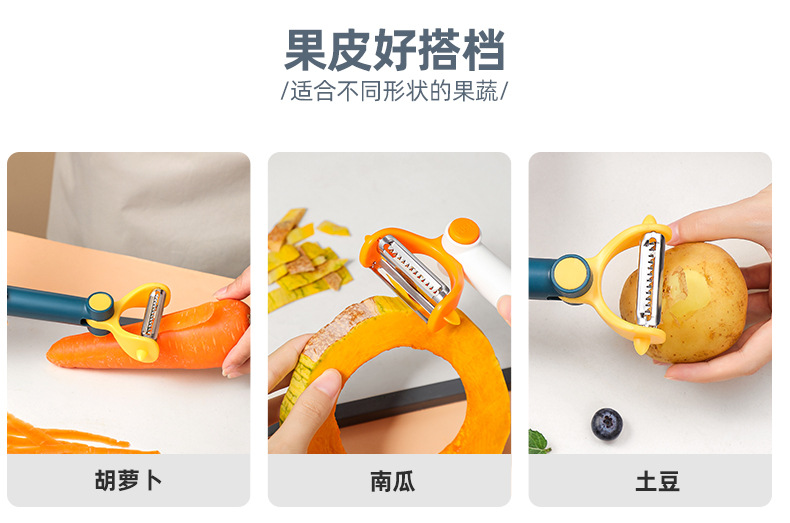 果皮好搭档

/适合不同形状的果蔬/

胡萝卜

南瓜

土豆