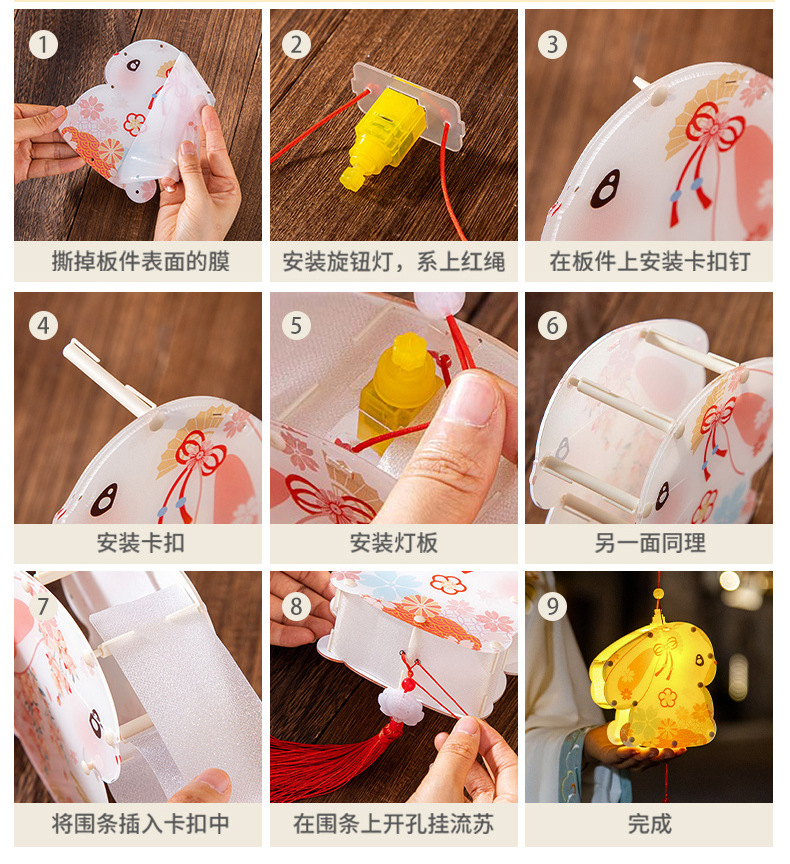 1
撕掉板件表面的膜

2
安装旋钮灯，系上红绳

3
在板件上安装卡扣钉

4
安装卡扣

5
安装灯板

6
另一面同理

7
将围条插入卡扣中

8
在围条上开孔挂流苏

9
完成