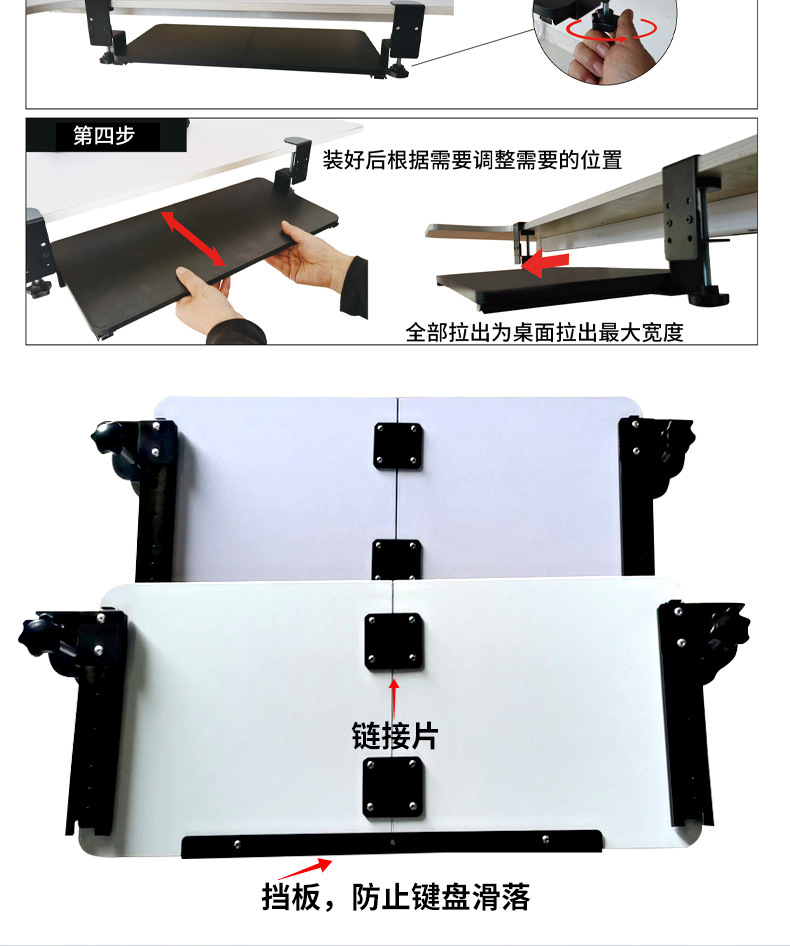 第四步

装好后根据需要调整需要的位置

全部拉出为桌面拉出最大宽度

链接片

挡板，防止键盘滑落