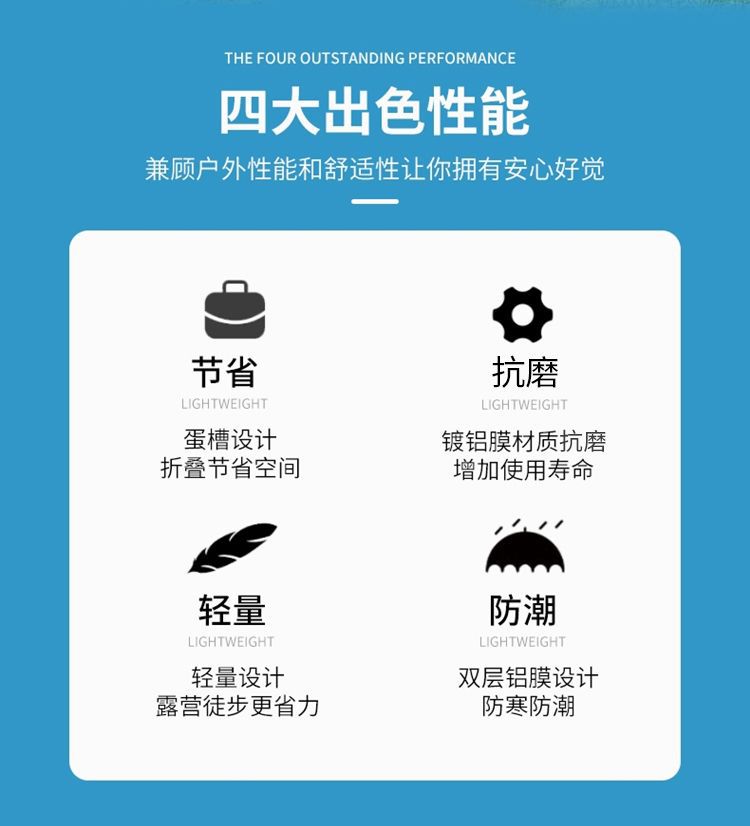 THE FOUR OUTSTANDING PERFORMANCE

四大出色性能

兼顾户外性能和舒适性让你拥有安心好觉

节省
LIGHTWEIGHT
蛋槽设计
折叠节省空间

抗磨
LIGHTWEIGHT
镀铝膜材质抗磨
增加使用寿命

轻量
LIGHTWEIGHT
轻量设计
露营徒步更省力

防潮
LIGHTWEIGHT
双层铝膜设计
防寒防潮