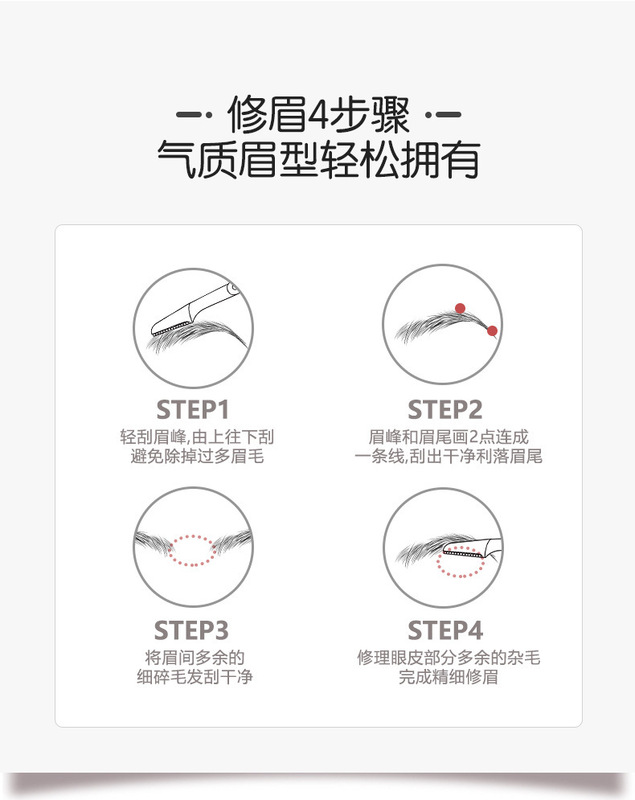 修眉4步骤
气质眉型轻松拥有

STEP1
轻刮眉峰,由上往下刮
避免除掉过多眉毛

STEP2
眉峰和眉尾画2点连成
一条线,刮出干净利落眉尾

STEP3
将眉间多余的
细碎毛发刮干净

STEP4
修理眼皮部分多余的杂毛
完成精细修眉