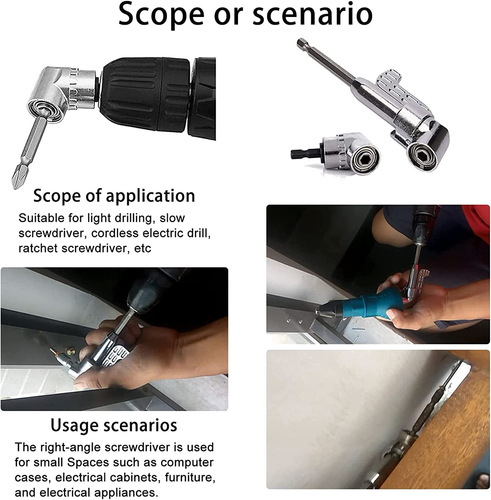 Scope or scenario

Scope of application

Suitable for light drilling, slow screwdriver, cordless electric drill, ratchet screwdriver, etc

Usage scenarios

The right-angle screwdriver is used for small Spaces such as computer cases, electrical cabinets, furniture, and electrical appliances.