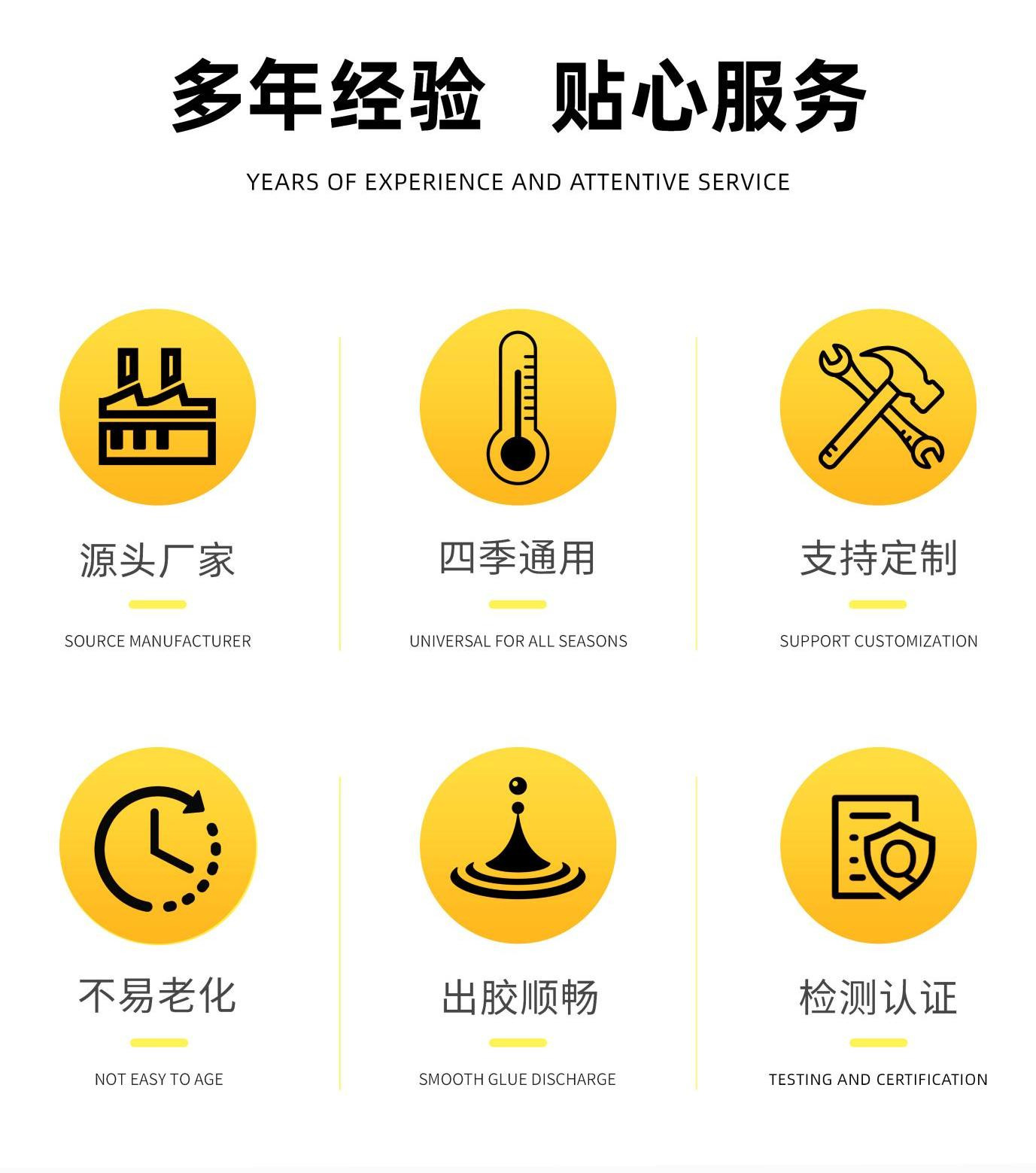 多年经验 贴心服务

YEARS OF EXPERIENCE AND ATTENTIVE SERVICE

源头厂家

SOURCE MANUFACTURER

四季通用

UNIVERSAL FOR ALL SEASONS

支持定制

SUPPORT CUSTOMIZATION

不易老化

NOT EASY TO AGE

出胶顺畅

SMOOTH GLUE DISCHARGE

检测认证

TESTING AND CERTIFICATION