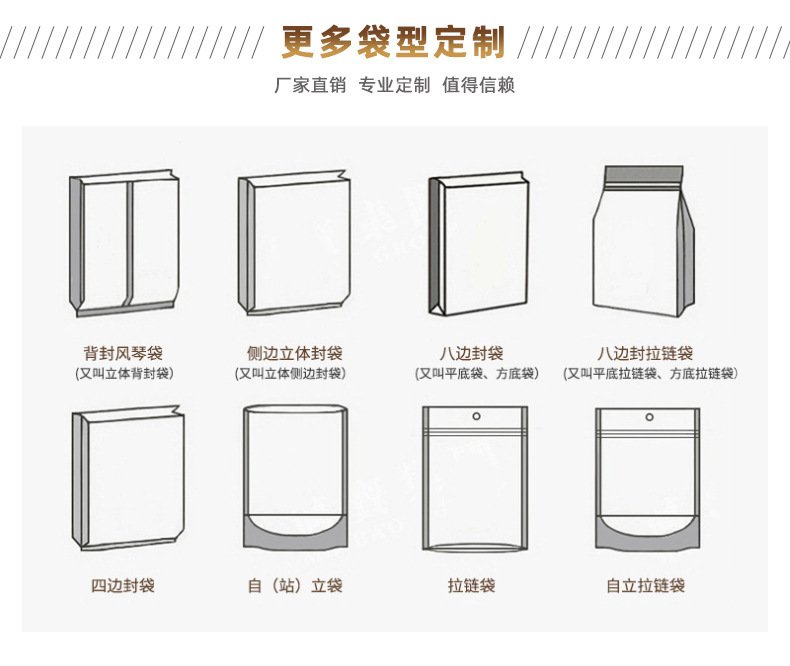 更多袋型定制

厂家直销 专业定制 值得信赖

背封风琴袋
(又叫立体背封袋)

侧边立体封袋
(又叫立体侧边封袋)

八边封袋
(又叫平底袋、方底袋)

八边封拉链袋
(又叫平底拉链袋、方底拉链袋)

四边封袋

自（站）立袋

拉链袋

自立拉链袋