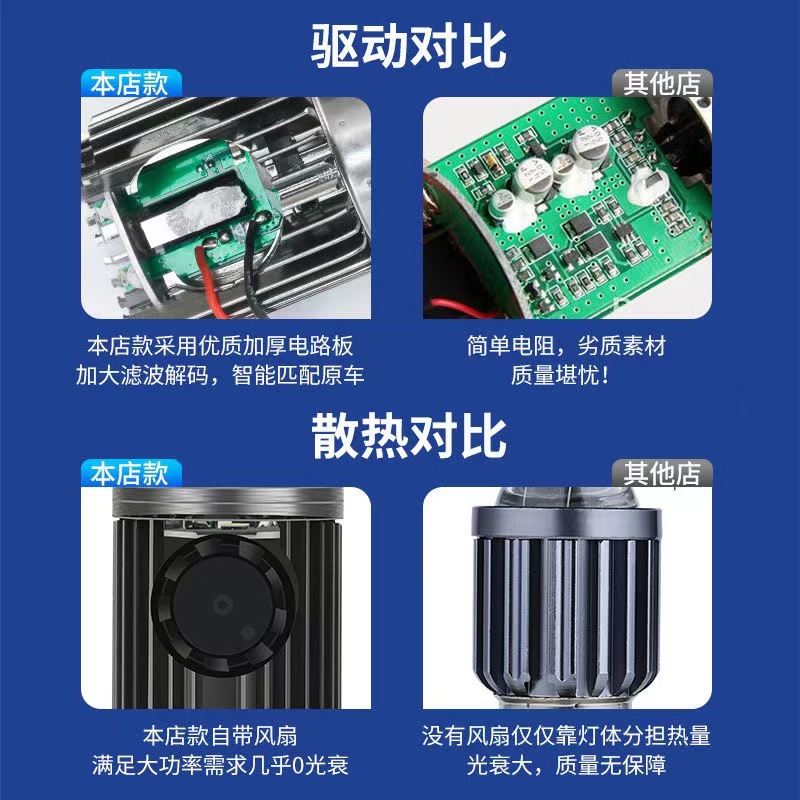 驱动对比

本店款

其他店

本店款采用优质加厚电路板
加大滤波解码，智能匹配原车

简单电阻，劣质素材
质量堪忧！

散热对比

本店款

其他店

本店款自带风扇
满足大功率需求几乎0光衰

没有风扇仅仅靠灯体分担热量
光衰大，质量无保障