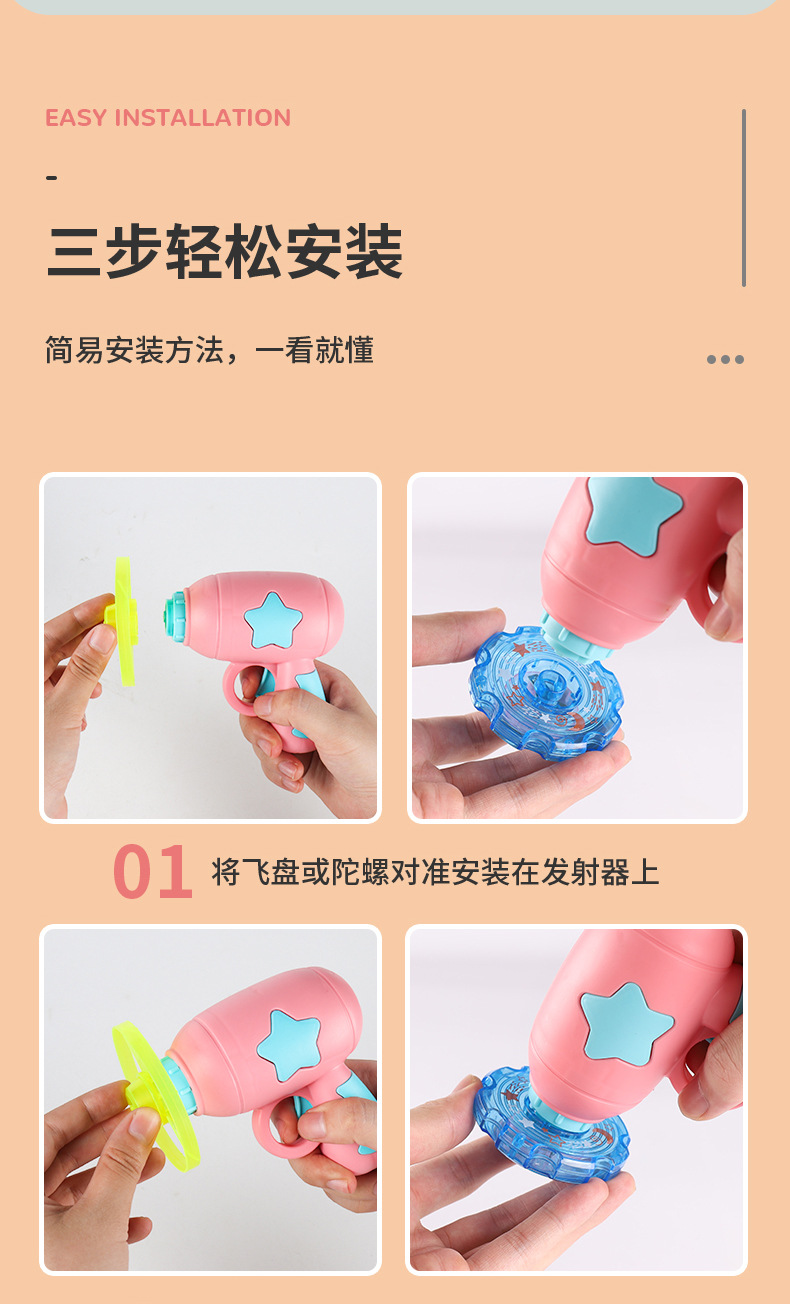 EASY INSTALLATION

-

三步轻松安装

简易安装方法，一看就懂

01 将飞盘或陀螺对准安装在发射器上